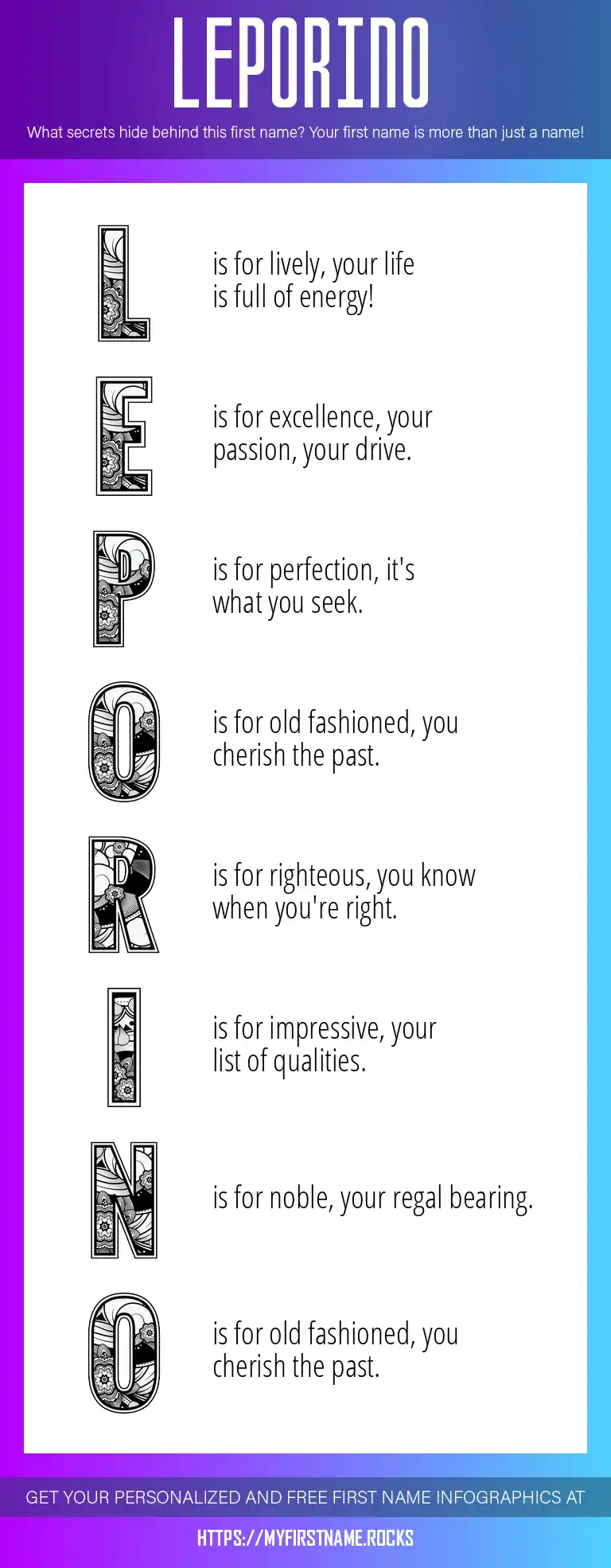 LEPORINO

What secrets hide behind this first name? Your first name is more than just a name!

L is for lively, your life is full of energy!

E is for excellence, your passion, your drive.

P is for perfection, it's what you seek.

O is for old fashioned, you cherish the past.

R is for righteous, you know when you're right.

I is for impressive, your list of qualities.

N is for noble, your regal bearing.

O is for old fashioned, you cherish the past.

GET YOUR PERSONALIZED AND FREE FIRST NAME INFOGRAPHICS AT

HTTPS://MYFIRSTNAME.ROCKS