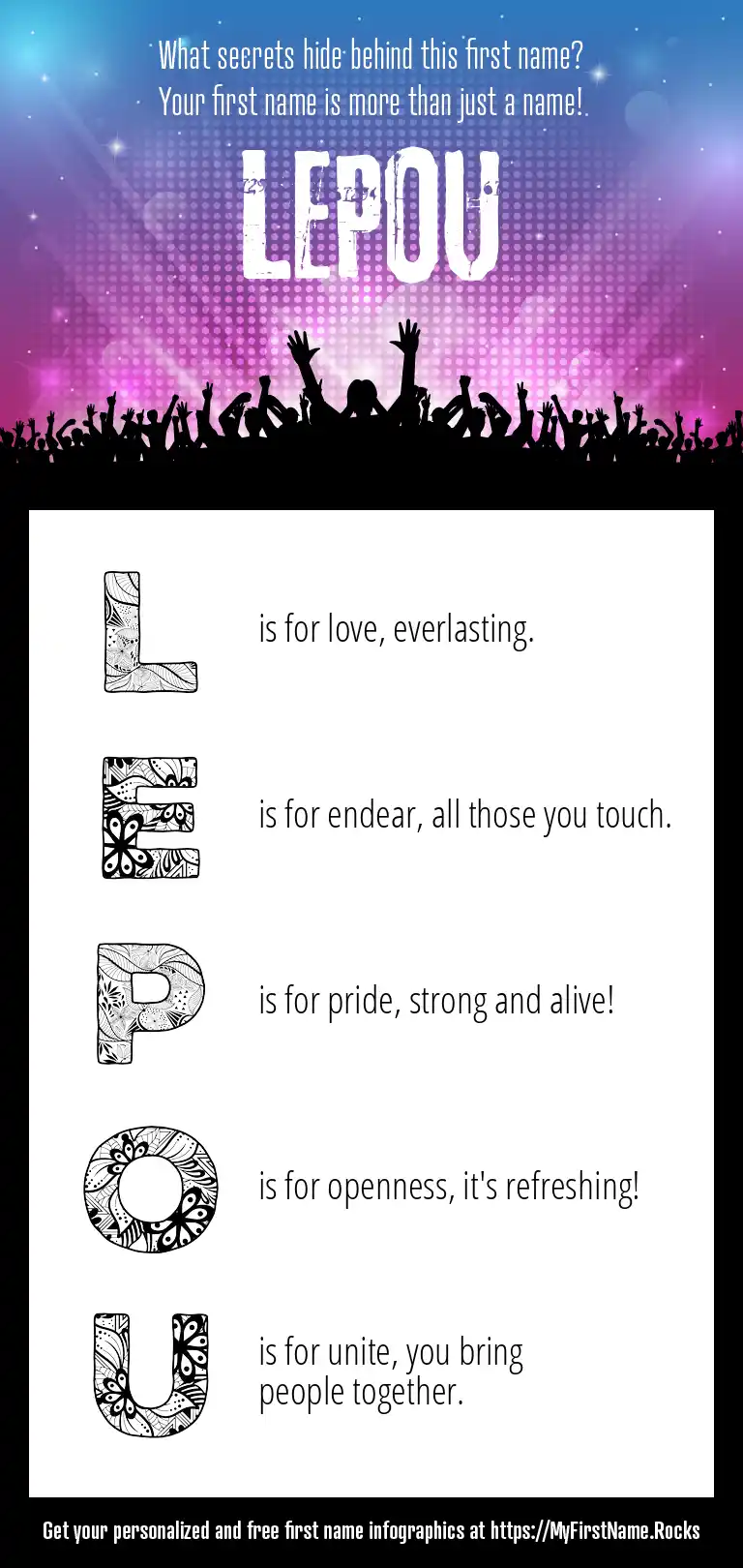 What secrets hide behind this first name?
Your first name is more than just a name!

LEPOU

L is for love, everlasting.

E is for endear, all those you touch.

P is for pride, strong and alive!

O is for openness, it's refreshing!

U is for unite, you bring people together.

Get your personalized and free first name infographics at https://MyFirstName.Rocks