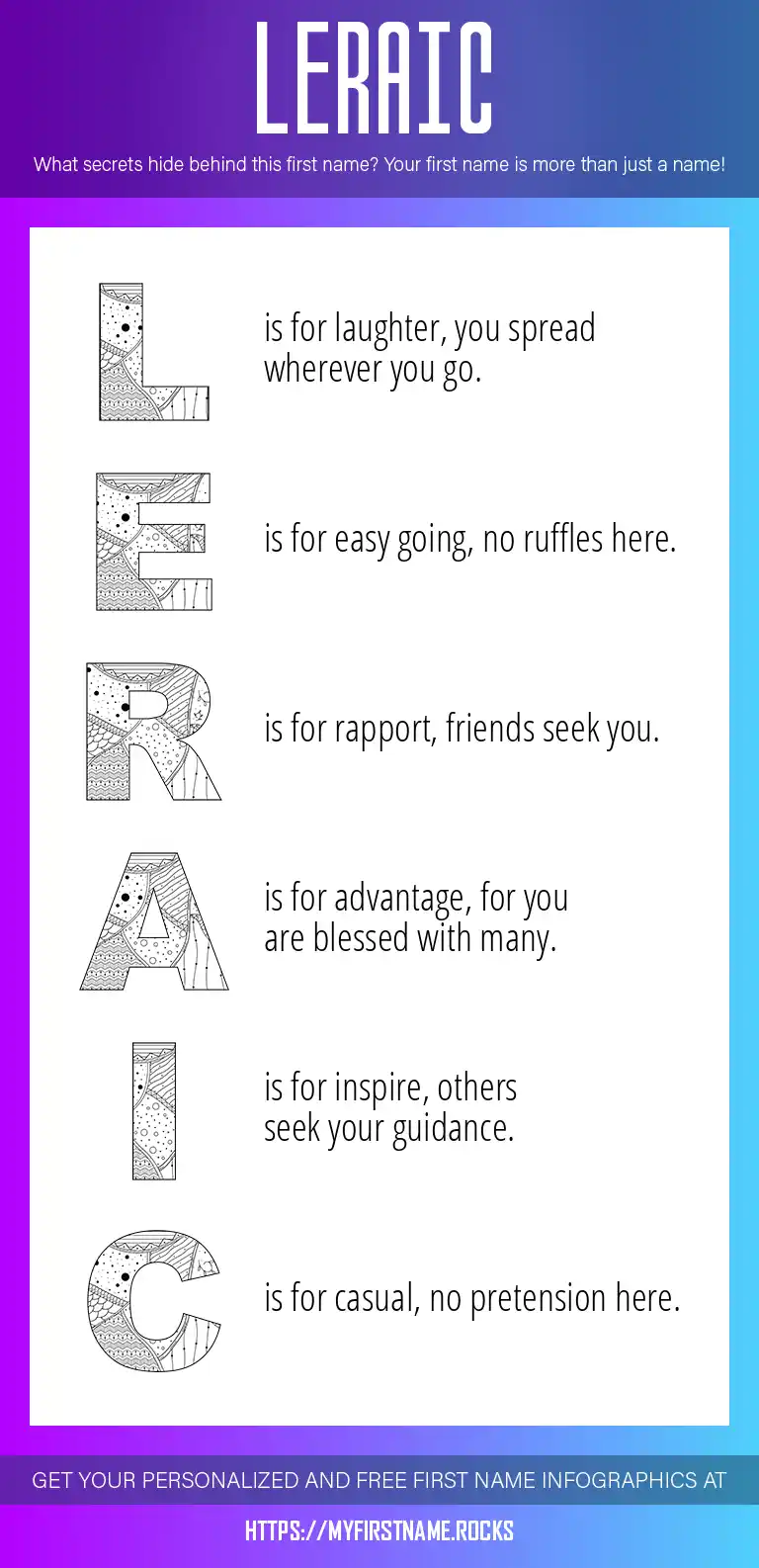 LERAIC

What secrets hide behind this first name? Your first name is more than just a name!

L is for laughter, you spread wherever you go.

E is for easy going, no ruffles here.

R is for rapport, friends seek you.

A is for advantage, for you are blessed with many.

I is for inspire, others seek your guidance.

C is for casual, no pretension here.

GET YOUR PERSONALIZED AND FREE FIRST NAME INFOGRAPHICS AT

HTTPS://MYFIRSTNAME.ROCKS