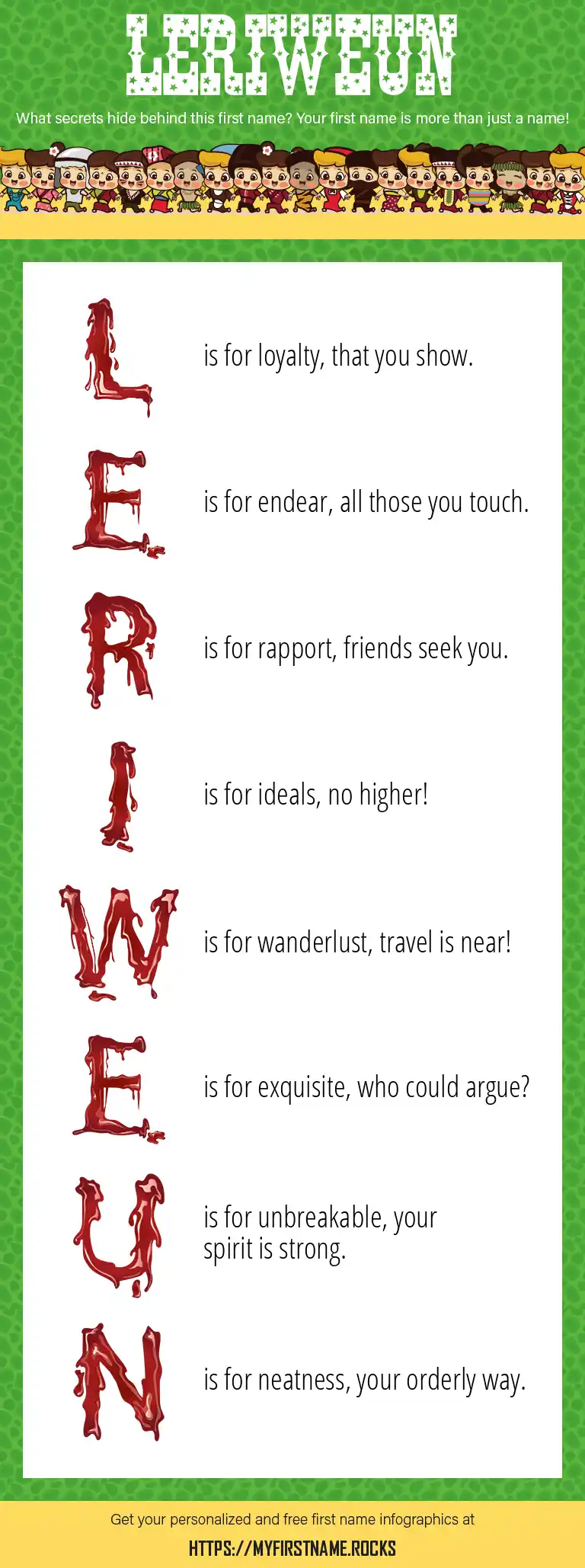 LERIWEUN

What secrets hide behind this first name? Your first name is more than just a name!

L is for loyalty, that you show.

E is for endear, all those you touch.

R is for rapport, friends seek you.

I is for ideals, no higher!

W is for wanderlust, travel is near!

E is for exquisite, who could argue?

U is for unbreakable, your spirit is strong.

N is for neatness, your orderly way.

Get your personalized and free first name infographics at

HTTPS://MYFIRSTNAME.ROCKS