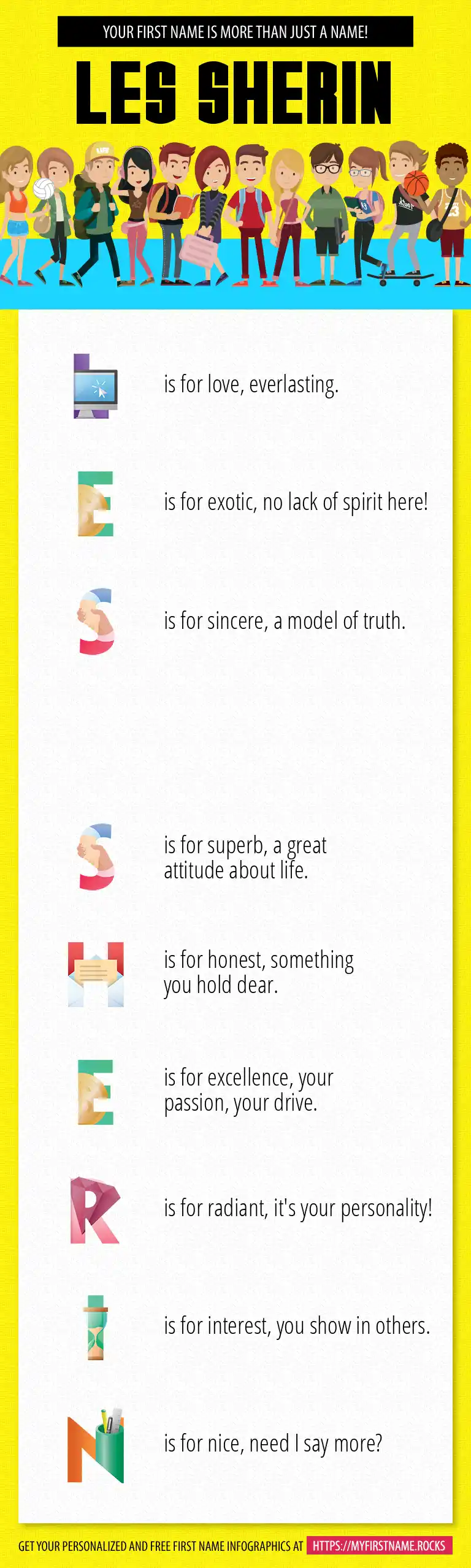 YOUR FIRST NAME IS MORE THAN JUST A NAME!

LES SHERIN

L is for love, everlasting.

E is for exotic, no lack of spirit here!

S is for sincere, a model of truth.

S is for superb, a great attitude about life.

H is for honest, something you hold dear.

E is for excellence, your passion, your drive.

R is for radiant, it's your personality!

I is for interest, you show in others.

N is for nice, need I say more?

GET YOUR PERSONALIZED AND FREE FIRST NAME INFOGRAPHICS AT HTTPS://MYFIRSTNAME.ROCKS