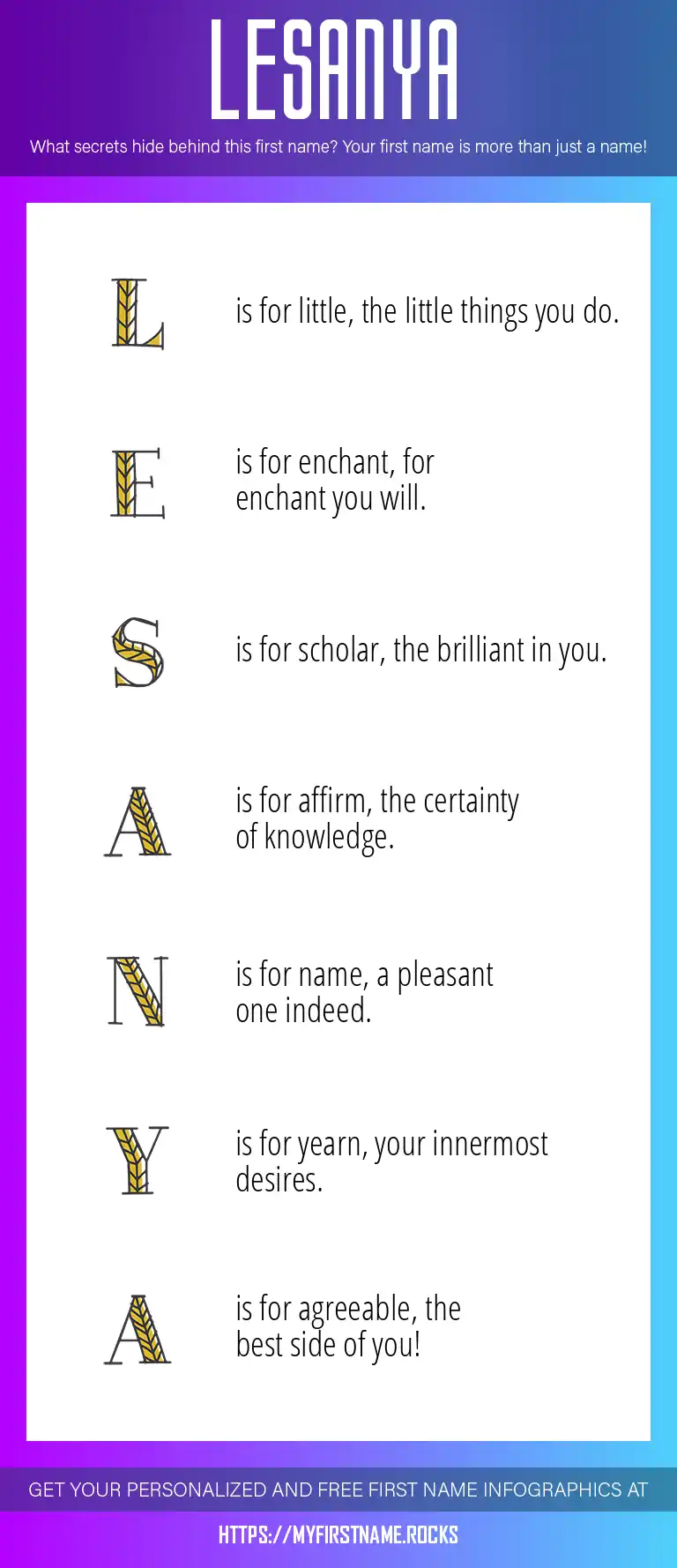 LESANYA

What secrets hide behind this first name? Your first name is more than just a name!

L is for little, the little things you do.

E is for enchant, for enchant you will.

S is for scholar, the brilliant in you.

A is for affirm, the certainty of knowledge.

N is for name, a pleasant one indeed.

Y is for yearn, your innermost desires.

A is for agreeable, the best side of you!

GET YOUR PERSONALIZED AND FREE FIRST NAME INFOGRAPHICS AT

HTTPS://MYFIRSTNAME.ROCKS