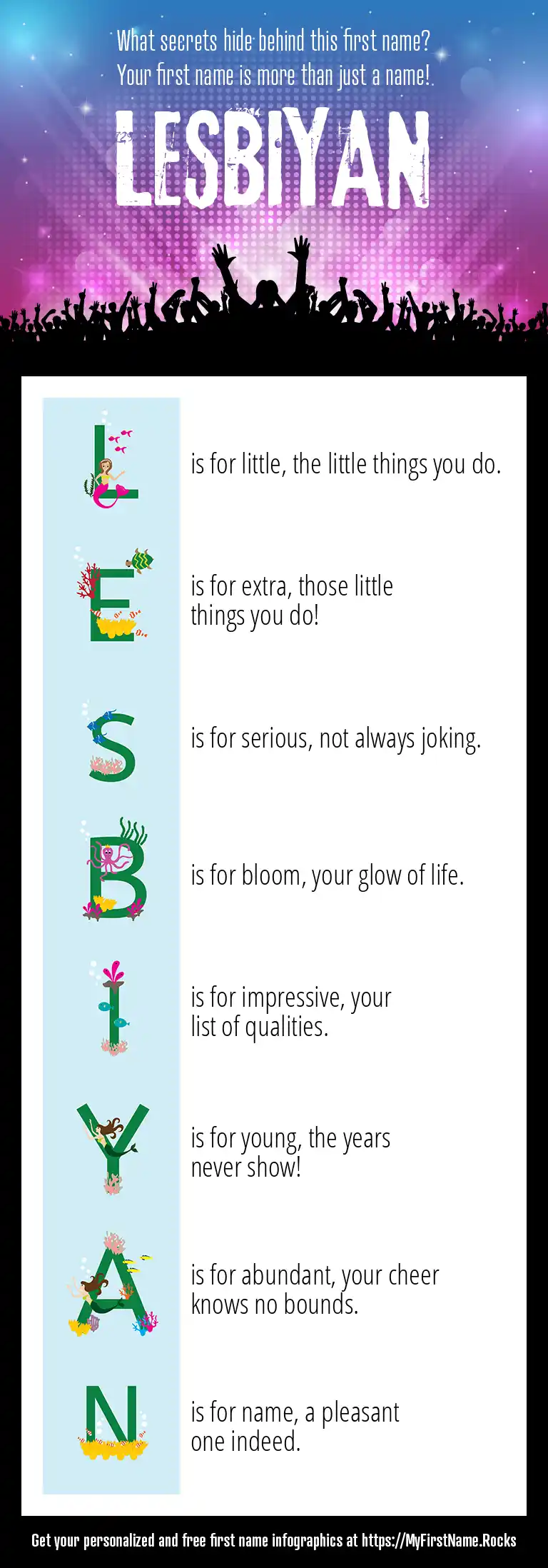 What secrets hide behind this first name?
Your first name is more than just a name!

LESBIYAN

L is for little, the little things you do.

E is for extra, those little things you do!

S is for serious, not always joking.

B is for bloom, your glow of life.

I is for impressive, your list of qualities.

Y is for young, the years never show!

A is for abundant, your cheer knows no bounds.

N is for name, a pleasant one indeed.

Get your personalized and free first name infographics at https://MyFirstName.Rocks