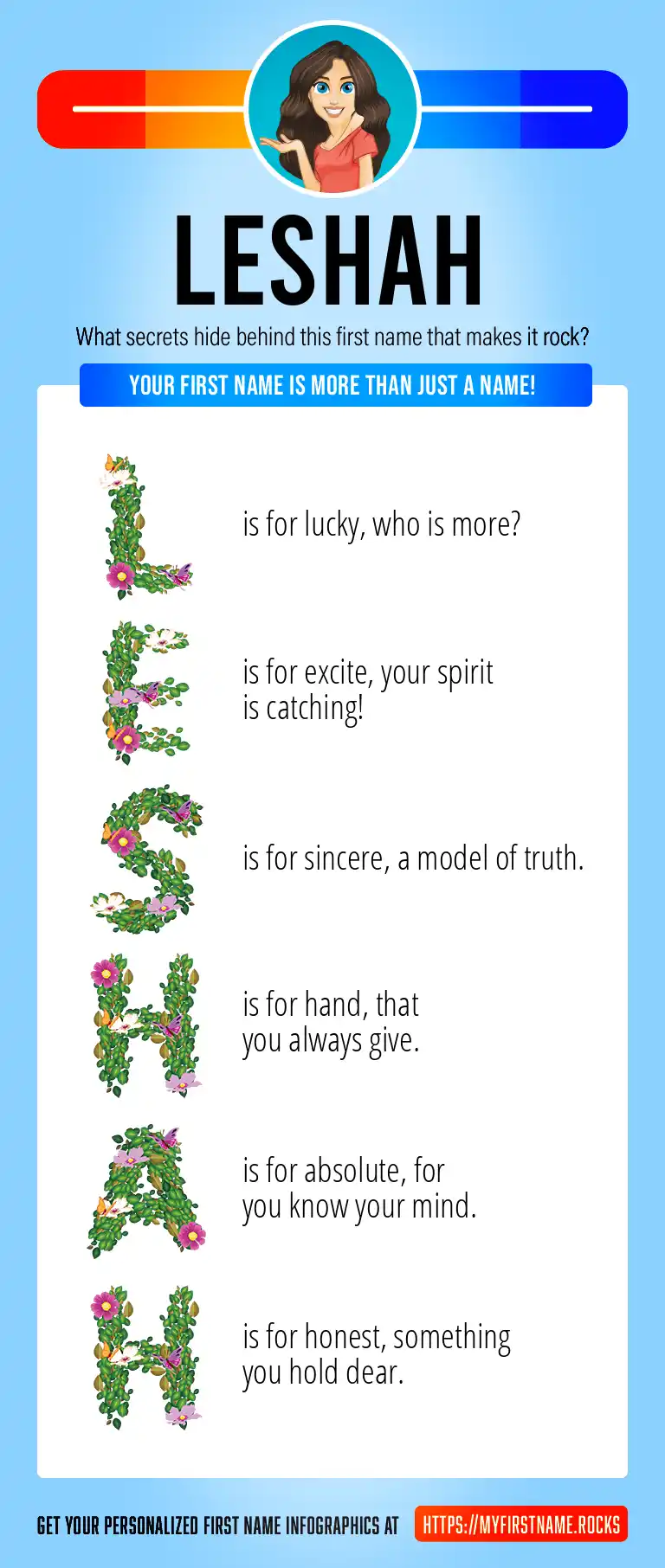 LESHAH

What secrets hide behind this first name that makes it rock?

YOUR FIRST NAME IS MORE THAN JUST A NAME!

L is for lucky, who is more?

E is for excite, your spirit is catching!

S is for sincere, a model of truth.

H is for hand, that you always give.

A is for absolute, for you know your mind.

H is for honest, something you hold dear.

GET YOUR PERSONALIZED FIRST NAME INFOGRAPHICS AT HTTPS://MYFIRSTNAME.ROCKS