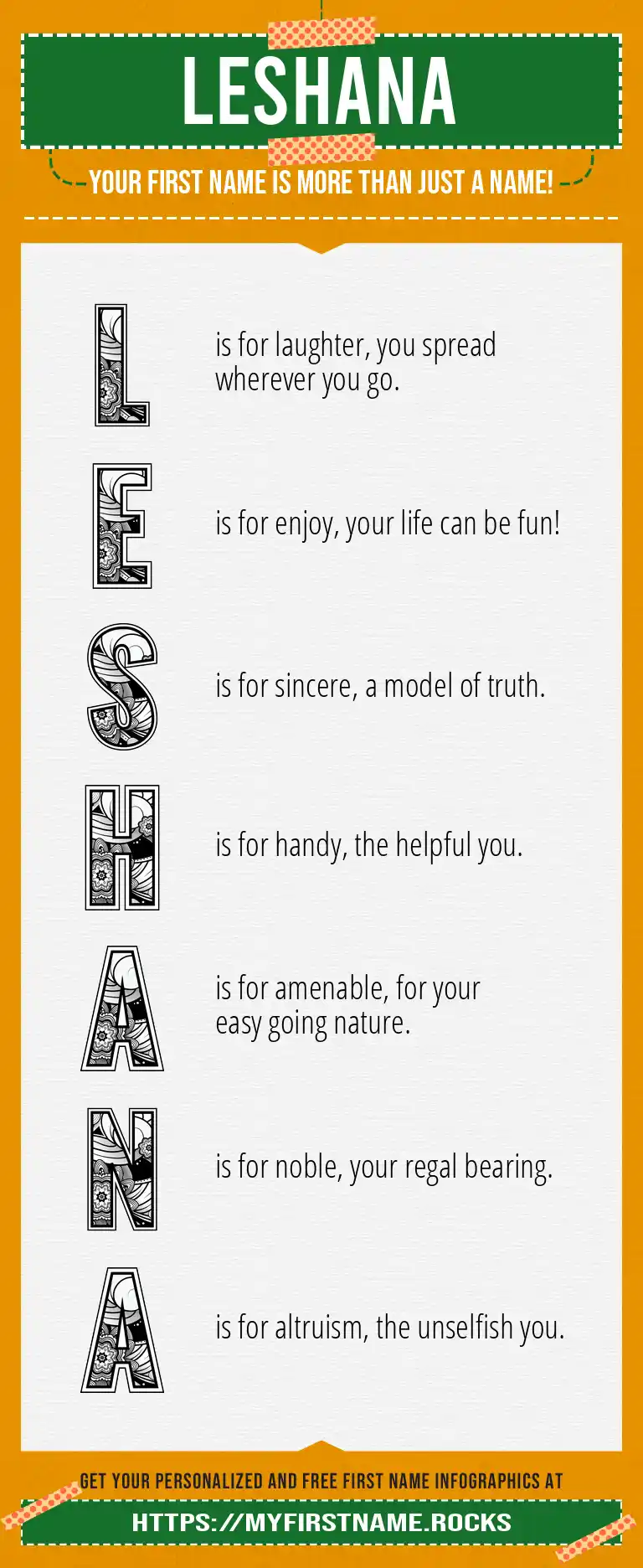 LESHANA

YOUR FIRST NAME IS MORE THAN JUST A NAME!

L is for laughter, you spread wherever you go.

E is for enjoy, your life can be fun!

S is for sincere, a model of truth.

H is for handy, the helpful you.

A is for amenable, for your easy going nature.

N is for noble, your regal bearing.

A is for altruism, the unselfish you.

GET YOUR PERSONALIZED AND FREE FIRST NAME INFOGRAPHICS AT

HTTPS://MYFIRSTNAME.ROCKS