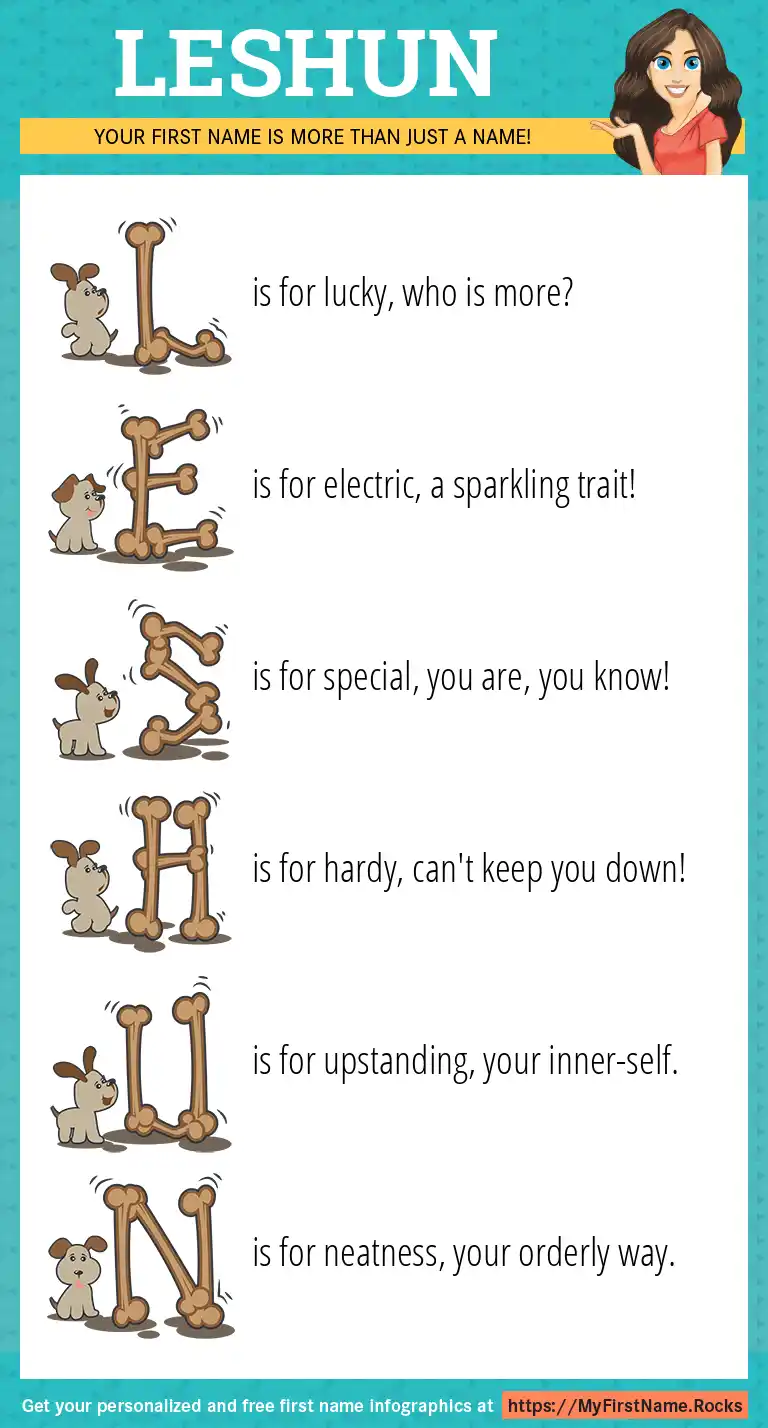 LESHUN

YOUR FIRST NAME IS MORE THAN JUST A NAME!

L is for lucky, who is more?

E is for electric, a sparkling trait!

S is for special, you are, you know!

H is for hardy, can't keep you down!

U is for upstanding, your inner-self.

N is for neatness, your orderly way.

Get your personalized and free first name infographics at https://MyFirstName.Rocks