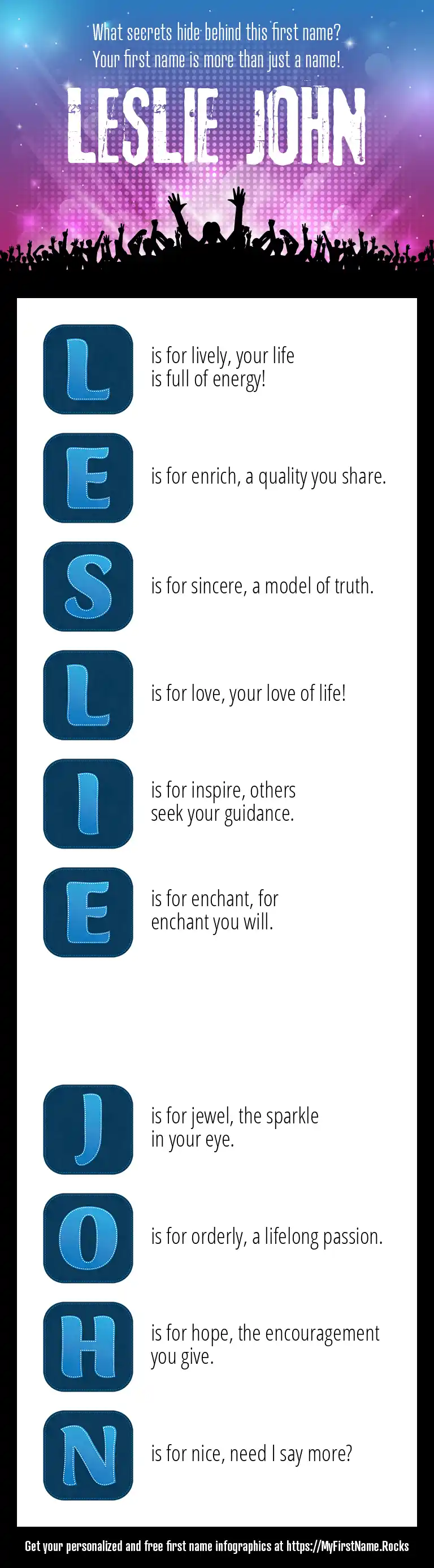 What secrets hide behind this first name?
Your first name is more than just a name!

LESLIE JOHN

L is for lively, your life is full of energy!

E is for enrich, a quality you share.

S is for sincere, a model of truth.

L is for love, your love of life!

I is for inspire, others seek your guidance.

E is for enchant, for enchant you will.

J is for jewel, the sparkle in your eye.

O is for orderly, a lifelong passion.

H is for hope, the encouragement you give.

N is for nice, need I say more?

Get your personalized and free first name infographics at https://MyFirstName.Rocks