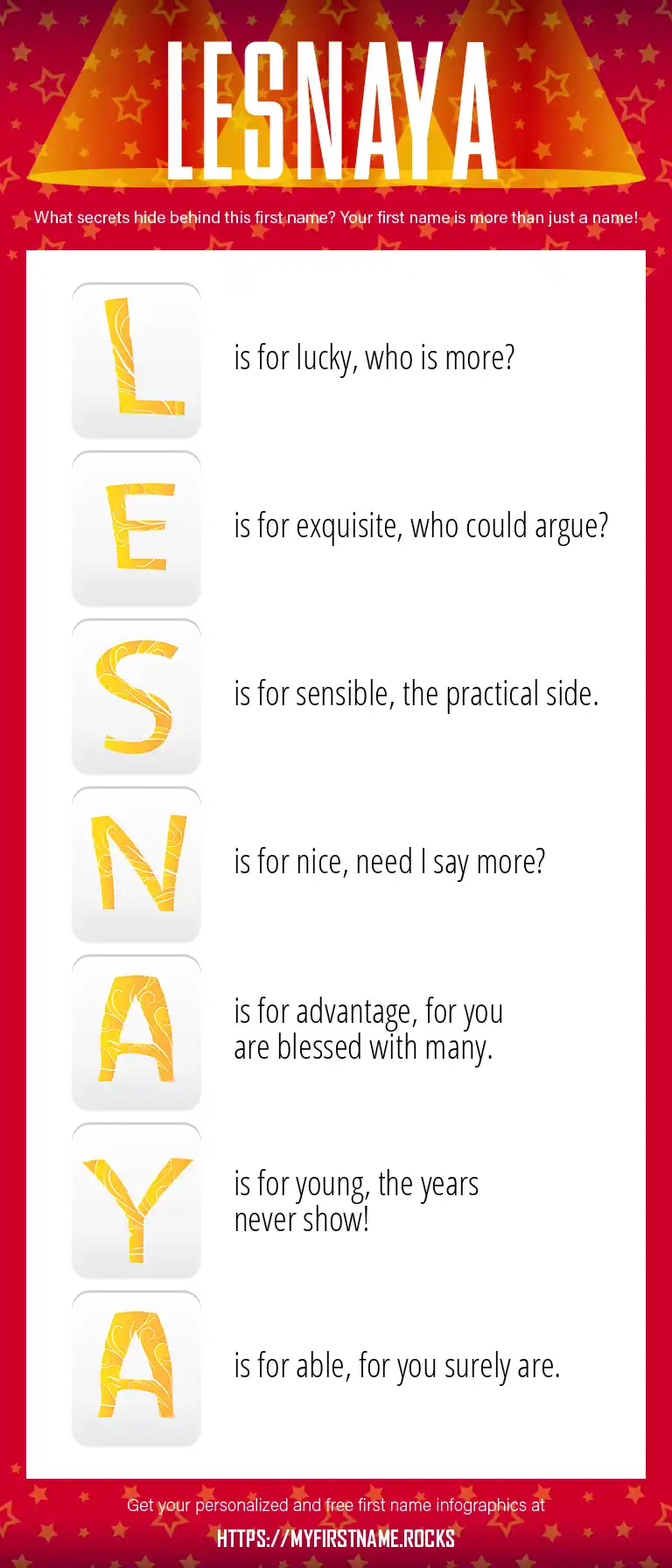 LESNAYA

What secrets hide behind this first name? Your first name is more than just a name!

L is for lucky, who is more?

E is for exquisite, who could argue?

S is for sensible, the practical side.

N is for nice, need I say more?

A is for advantage, for you are blessed with many.

Y is for young, the years never show!

A is for able, for you surely are.

Get your personalized and free first name infographics at

HTTPS://MYFIRSTNAME.ROCKS