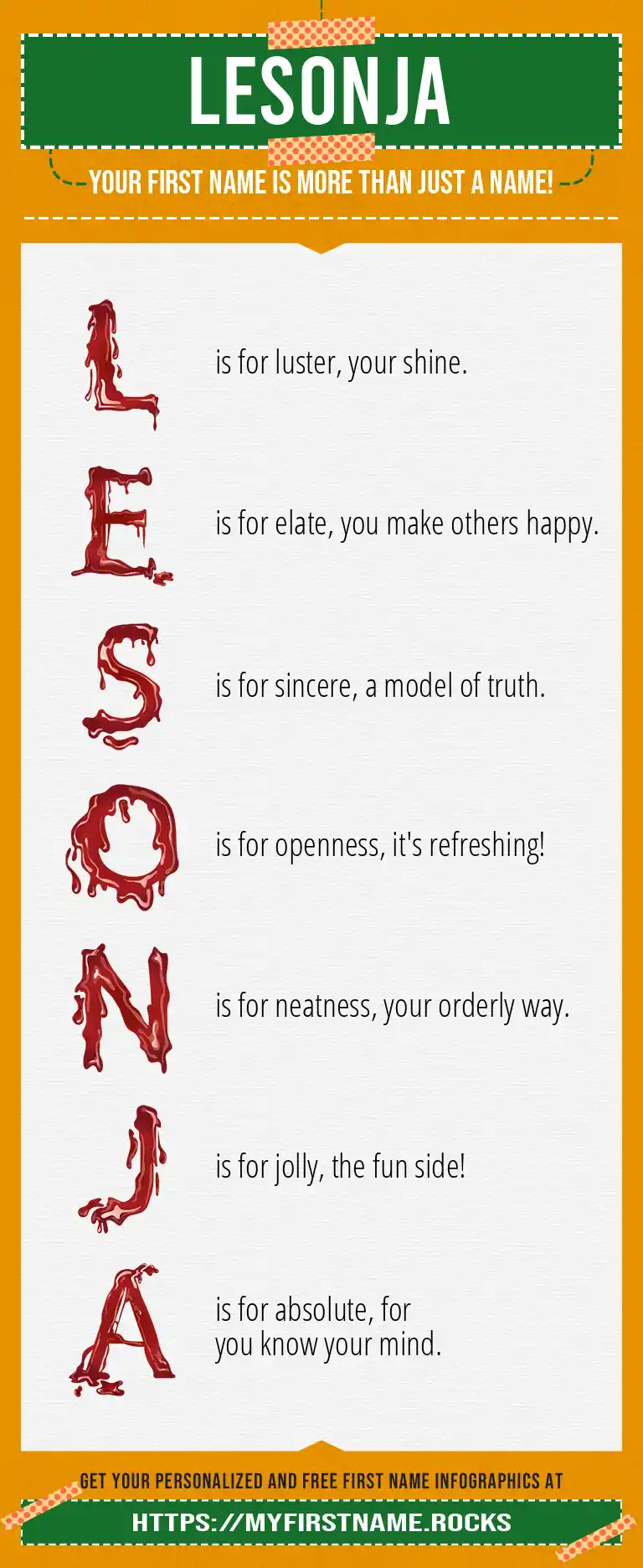 LESONJA

YOUR FIRST NAME IS MORE THAN JUST A NAME!

L is for luster, your shine.

E is for elate, you make others happy.

S is for sincere, a model of truth.

O is for openness, it's refreshing!

N is for neatness, your orderly way.

J is for jolly, the fun side!

A is for absolute, for you know your mind.

GET YOUR PERSONALIZED AND FREE FIRST NAME INFOGRAPHICS AT

HTTPS://MYFIRSTNAME.ROCKS