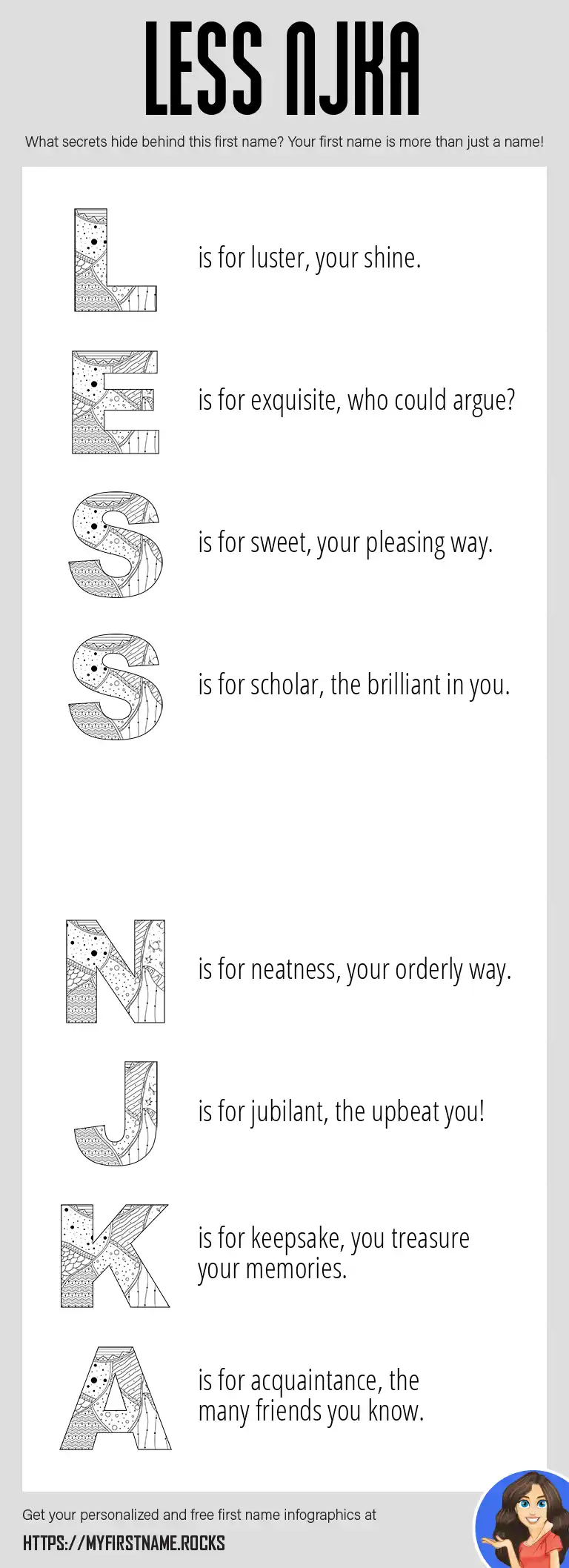 LESS NJKA

What secrets hide behind this first name? Your first name is more than just a name!

L is for luster, your shine.

E is for exquisite, who could argue?

S is for sweet, your pleasing way.

S is for scholar, the brilliant in you.

N is for neatness, your orderly way.

J is for jubilant, the upbeat you!

K is for keepsake, you treasure your memories.

A is for acquaintance, the many friends you know.

Get your personalized and free first name infographics at

HTTPS://MYFIRSTNAME.ROCKS