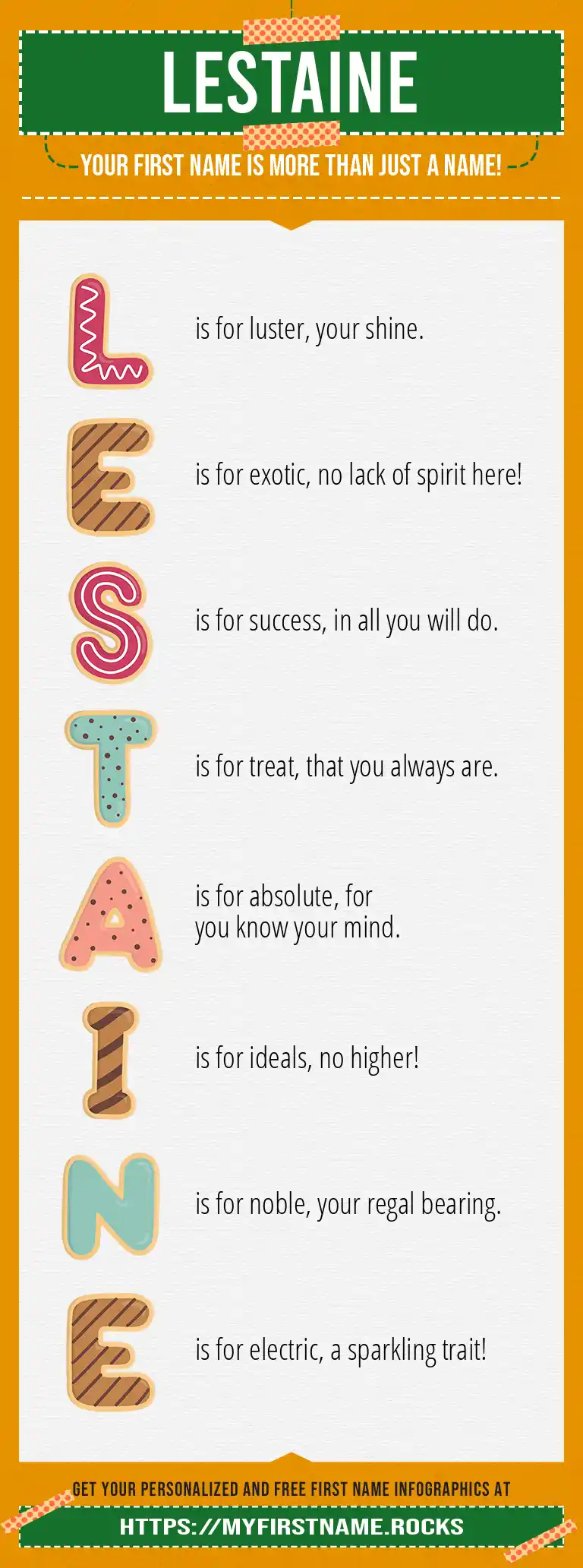 LESTAINE

YOUR FIRST NAME IS MORE THAN JUST A NAME!

L is for luster, your shine.

E is for exotic, no lack of spirit here!

S is for success, in all you will do.

T is for treat, that you always are.

A is for absolute, for you know your mind.

I is for ideals, no higher!

N is for noble, your regal bearing.

E is for electric, a sparkling trait!

GET YOUR PERSONALIZED AND FREE FIRST NAME INFOGRAPHICS AT

HTTPS://MYFIRSTNAME.ROCKS