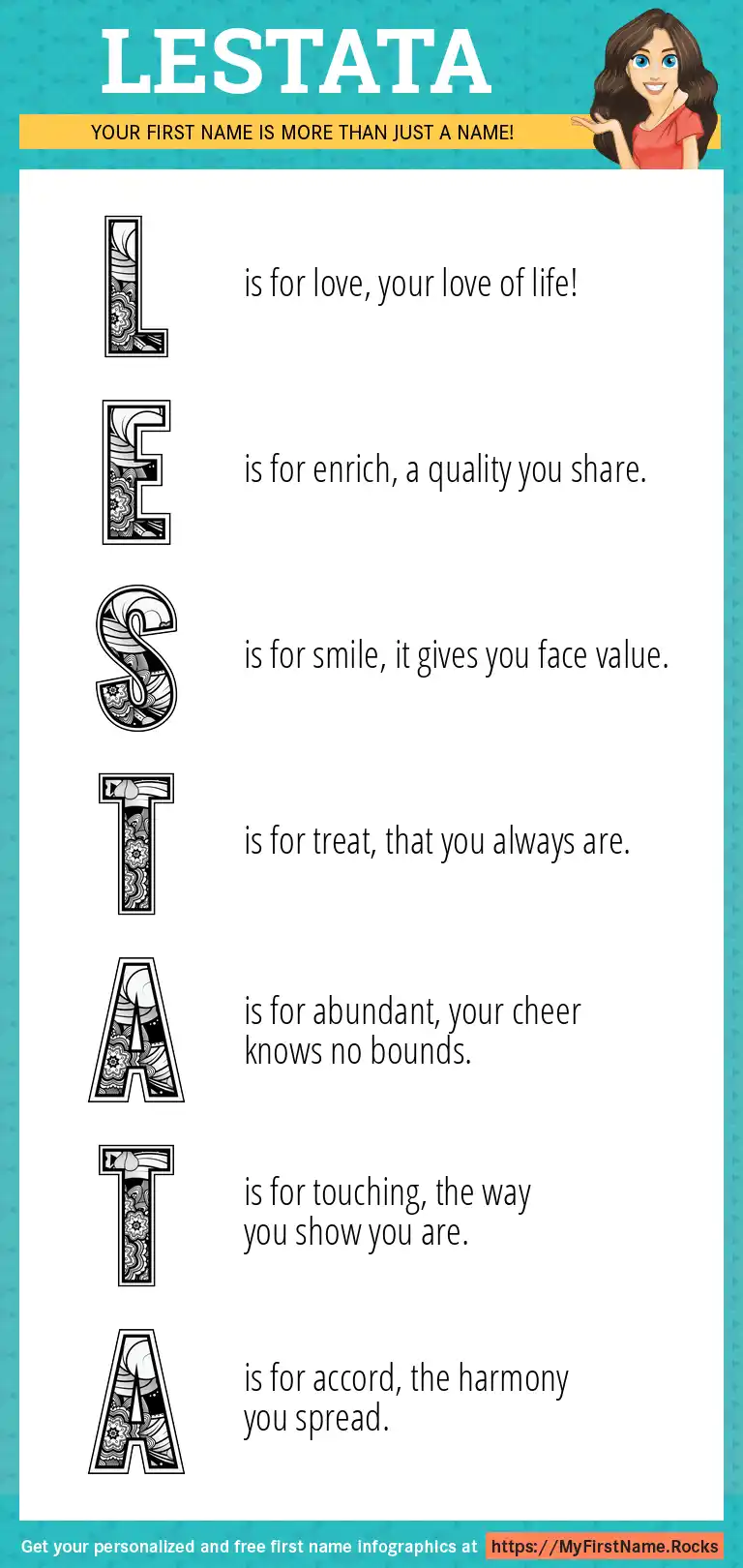 LESTATA

YOUR FIRST NAME IS MORE THAN JUST A NAME!

L is for love, your love of life!

E is for enrich, a quality you share.

S is for smile, it gives you face value.

T is for treat, that you always are.

A is for abundant, your cheer knows no bounds.

T is for touching, the way you show you are.

A is for accord, the harmony you spread.

Get your personalized and free first name infographics at https://MyFirstName.Rocks