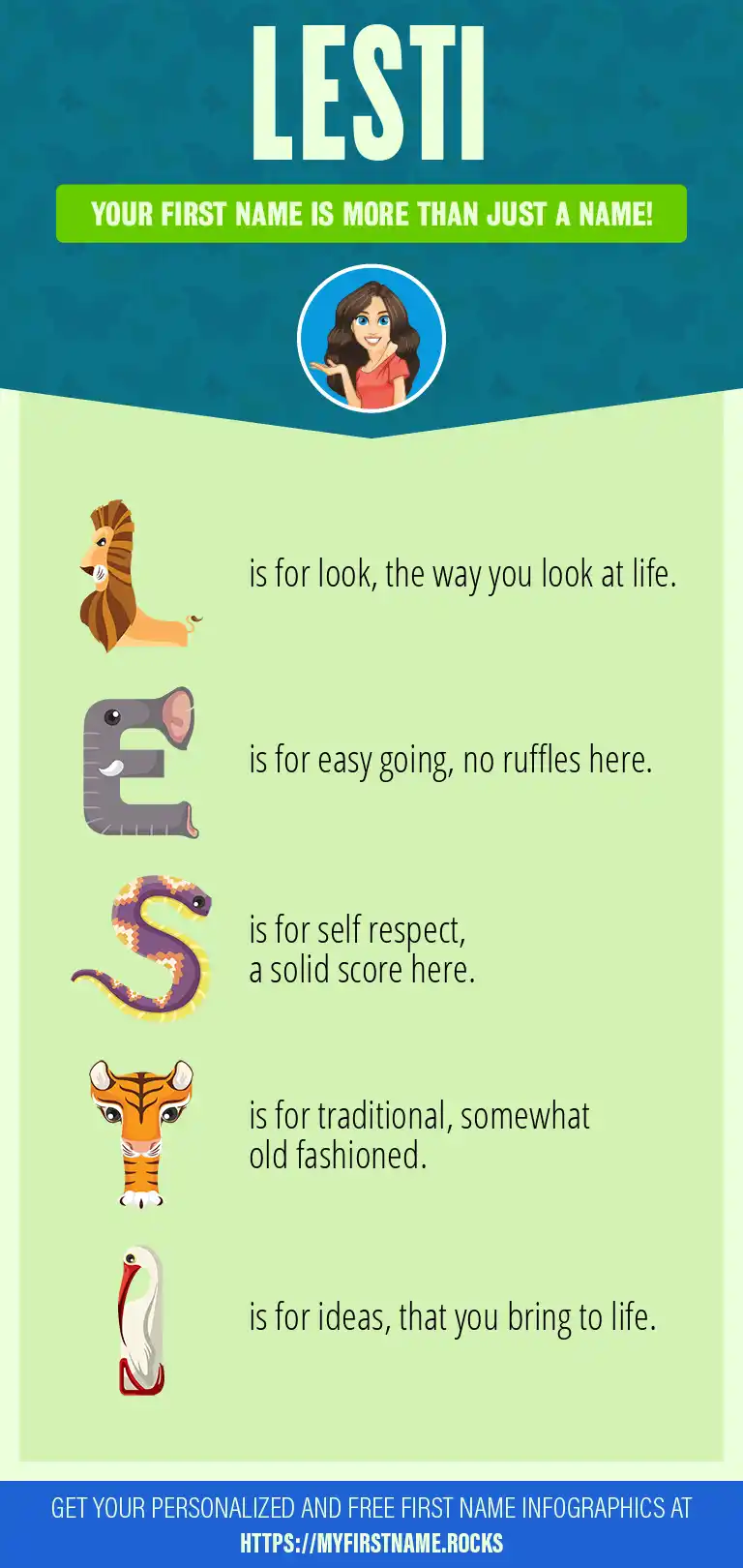 LESTI

YOUR FIRST NAME IS MORE THAN JUST A NAME!

L is for look, the way you look at life.

E is for easy going, no ruffles here.

S is for self respect, a solid score here.

T is for traditional, somewhat old fashioned.

I is for ideas, that you bring to life.

GET YOUR PERSONALIZED AND FREE FIRST NAME INFOGRAPHICS AT HTTPS://MYFIRSTNAME.ROCKS