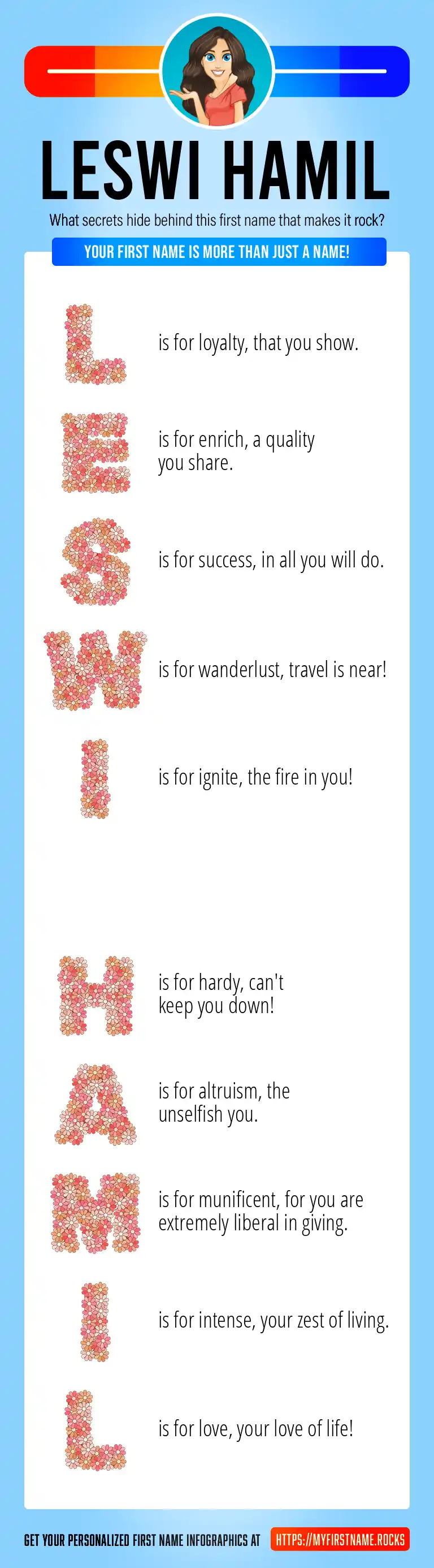 LESWI HAMIL

What secrets hide behind this first name that makes it rock?

YOUR FIRST NAME IS MORE THAN JUST A NAME!

L is for loyalty, that you show.

E is for enrich, a quality you share.

S is for success, in all you will do.

W is for wanderlust, travel is near!

I is for ignite, the fire in you!

H is for hardy, can't keep you down!

A is for altruism, the unselfish you.

M is for munificent, for you are extremely liberal in giving.

I is for intense, your zest of living.

L is for love, your love of life!

GET YOUR PERSONALIZED FIRST NAME INFOGRAPHICS AT HTTPS://MYFIRSTNAME.ROCKS