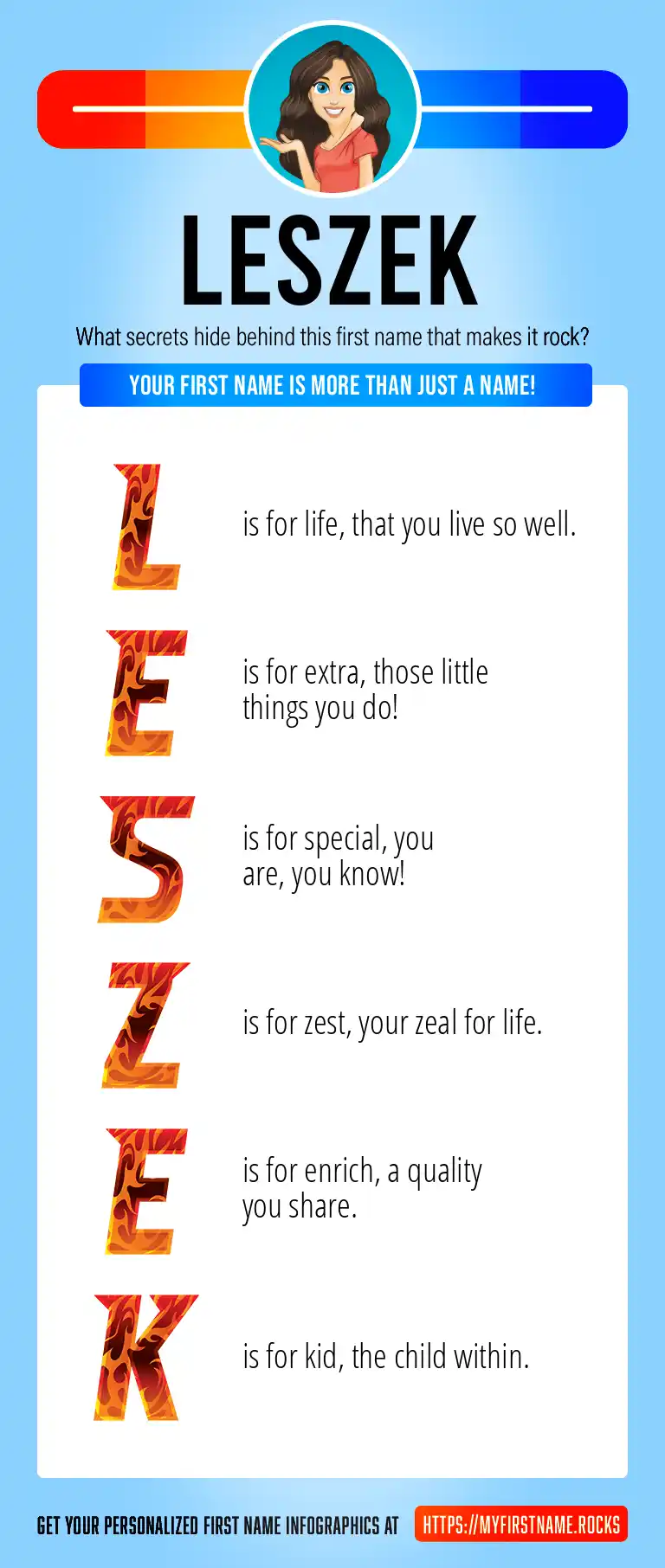 LESZEK

What secrets hide behind this first name that makes it rock?

YOUR FIRST NAME IS MORE THAN JUST A NAME!

L is for life, that you live so well.

E is for extra, those little things you do!

S is for special, you are, you know!

Z is for zest, your zeal for life.

E is for enrich, a quality you share.

K is for kid, the child within.

GET YOUR PERSONALIZED FIRST NAME INFOGRAPHICS AT HTTPS://MYFIRSTNAME.ROCKS