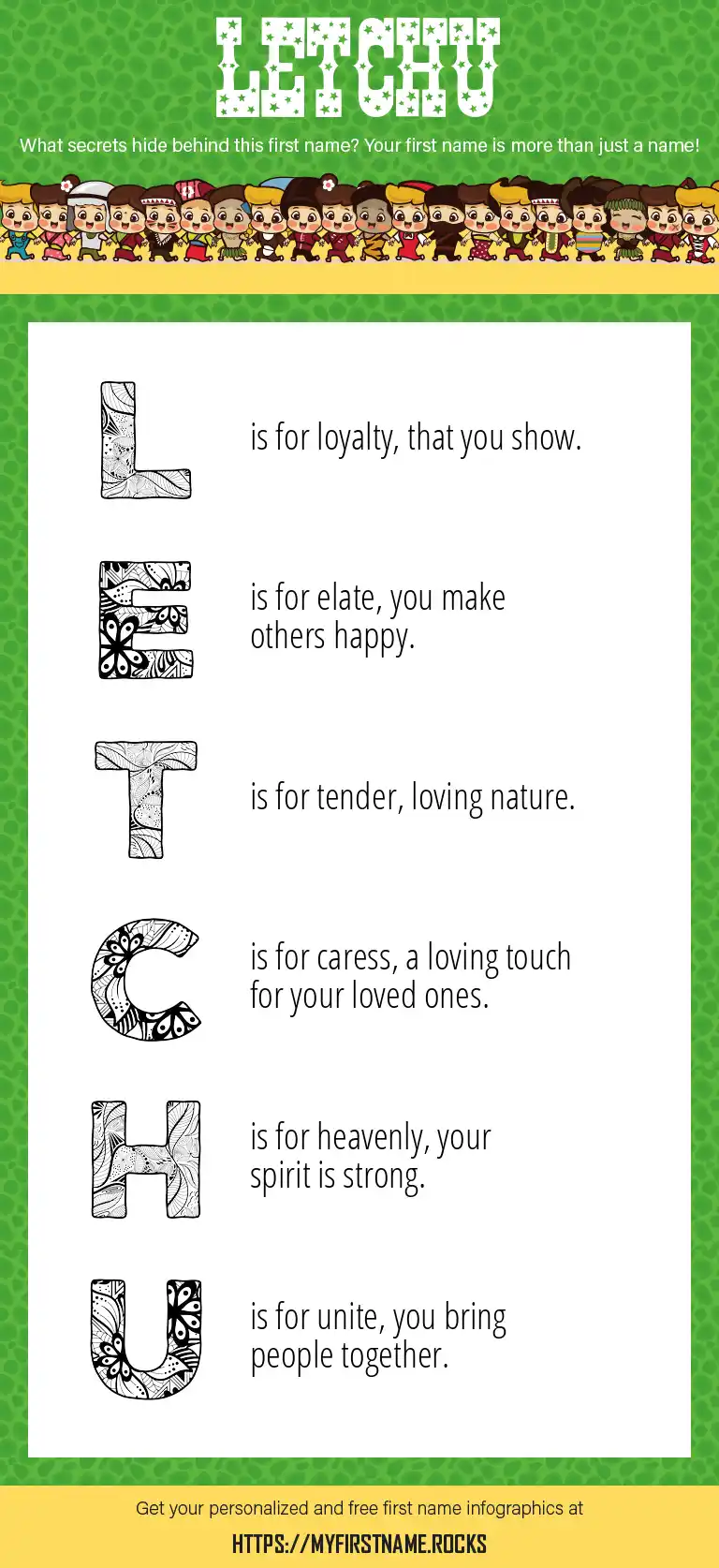 LETCHU

What secrets hide behind this first name? Your first name is more than just a name!

L is for loyalty, that you show.

E is for elate, you make others happy.

T is for tender, loving nature.

C is for caress, a loving touch for your loved ones.

H is for heavenly, your spirit is strong.

U is for unite, you bring people together.

Get your personalized and free first name infographics at

HTTPS://MYFIRSTNAME.ROCKS