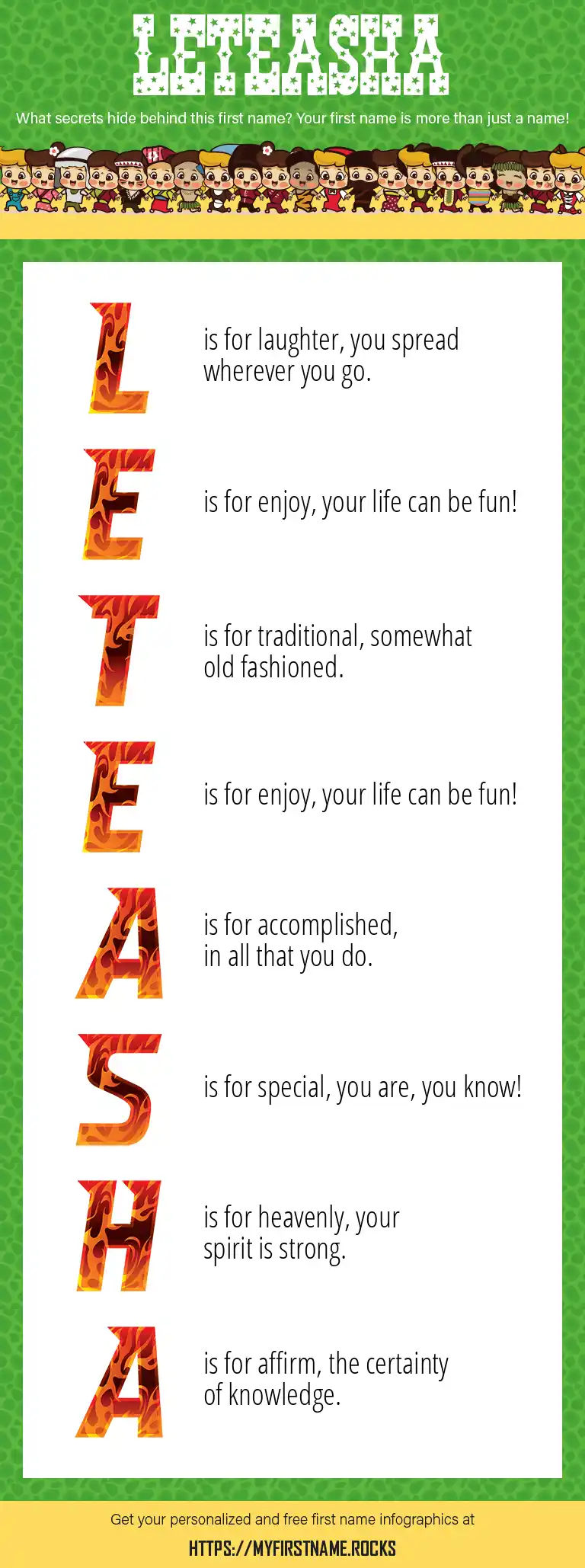 LETEASHA

What secrets hide behind this first name? Your first name is more than just a name!

L is for laughter, you spread wherever you go.

E is for enjoy, your life can be fun!

T is for traditional, somewhat old fashioned.

E is for enjoy, your life can be fun!

A is for accomplished, in all that you do.

S is for special, you are, you know!

H is for heavenly, your spirit is strong.

A is for affirm, the certainty of knowledge.

Get your personalized and free first name infographics at

HTTPS://MYFIRSTNAME.ROCKS