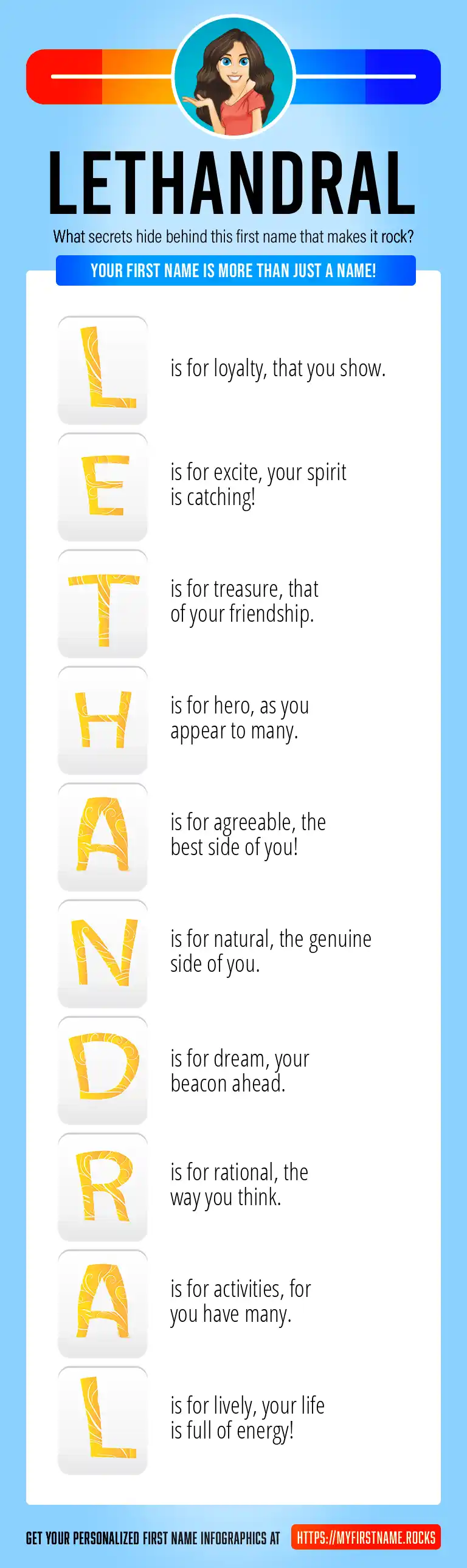 LETHANDRAL

What secrets hide behind this first name that makes it rock?

YOUR FIRST NAME IS MORE THAN JUST A NAME!

L is for loyalty, that you show.

E is for excite, your spirit is catching!

T is for treasure, that of your friendship.

H is for hero, as you appear to many.

A is for agreeable, the best side of you!

N is for natural, the genuine side of you.

D is for dream, your beacon ahead.

R is for rational, the way you think.

A is for activities, for you have many.

L is for lively, your life is full of energy!

GET YOUR PERSONALIZED FIRST NAME INFOGRAPHICS AT HTTPS://MYFIRSTNAME.ROCKS