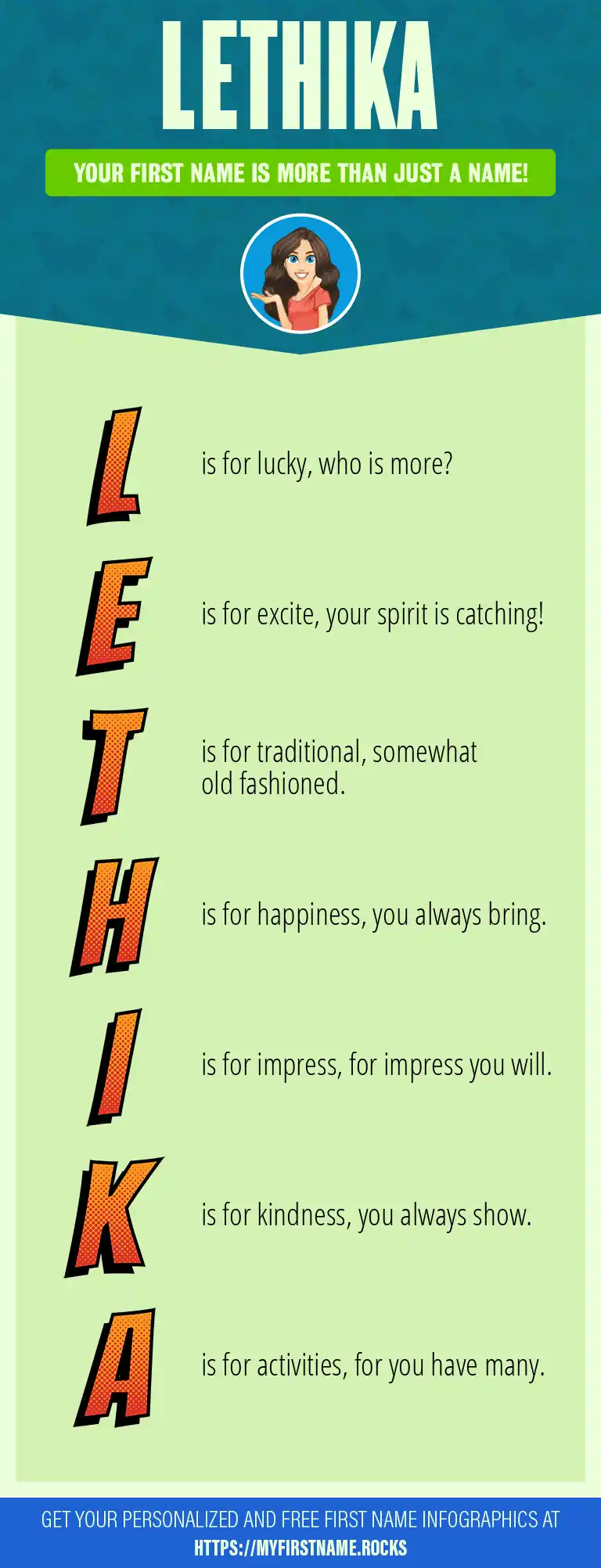 LETHIKA

YOUR FIRST NAME IS MORE THAN JUST A NAME!

L is for lucky, who is more?

E is for excite, your spirit is catching!

T is for traditional, somewhat old fashioned.

H is for happiness, you always bring.

I is for impress, for impress you will.

K is for kindness, you always show.

A is for activities, for you have many.

GET YOUR PERSONALIZED AND FREE FIRST NAME INFOGRAPHICS AT HTTPS://MYFIRSTNAME.ROCKS