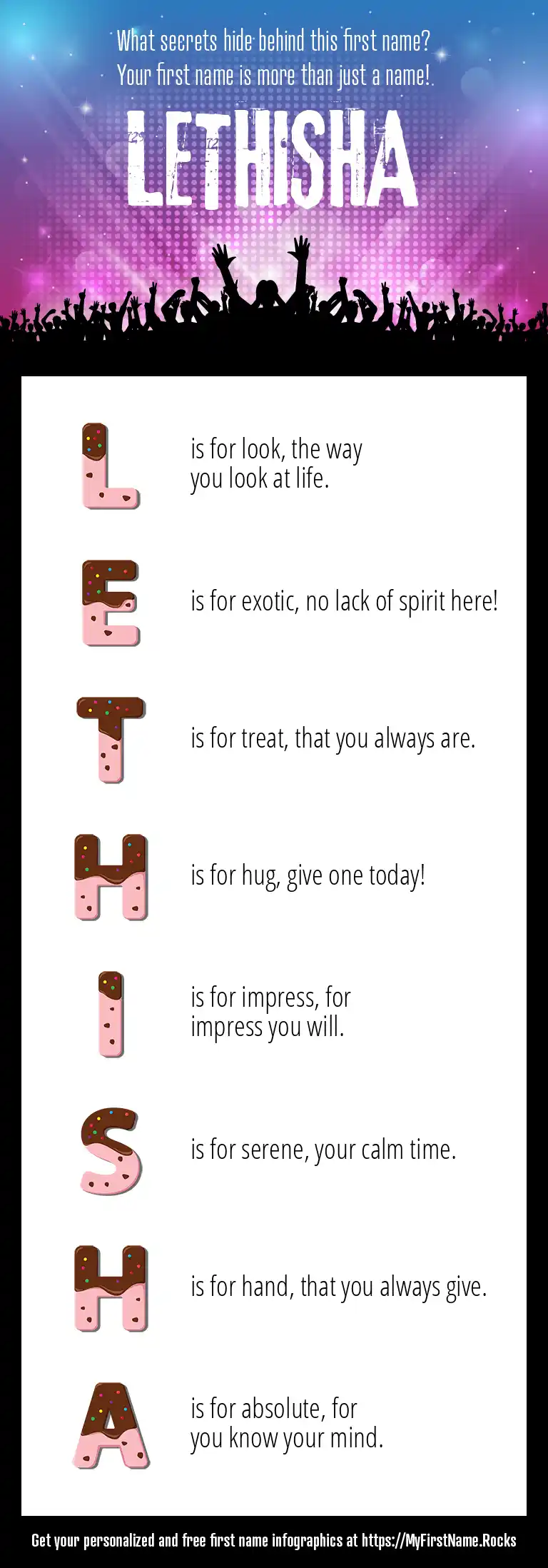 What secrets hide behind this first name?
Your first name is more than just a name!

LETHISHA

L is for look, the way you look at life.

E is for exotic, no lack of spirit here!

T is for treat, that you always are.

H is for hug, give one today!

I is for impress, for impress you will.

S is for serene, your calm time.

H is for hand, that you always give.

A is for absolute, for you know your mind.

Get your personalized and free first name infographics at https://MyFirstName.Rocks