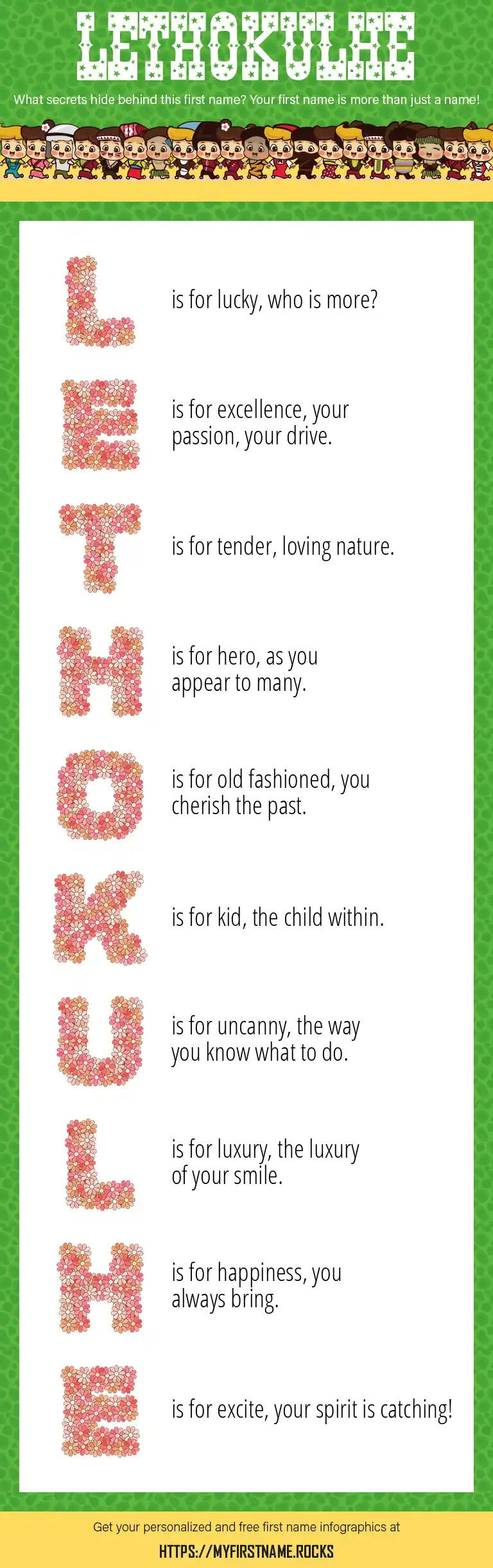 LETHOKULHE

What secrets hide behind this first name? Your first name is more than just a name!

L is for lucky, who is more?

E is for excellence, your passion, your drive.

T is for tender, loving nature.

H is for hero, as you appear to many.

O is for old fashioned, you cherish the past.

K is for kid, the child within.

U is for uncanny, the way you know what to do.

L is for luxury, the luxury of your smile.

H is for happiness, you always bring.

E is for excite, your spirit is catching!

Get your personalized and free first name infographics at

HTTPS://MYFIRSTNAME.ROCKS