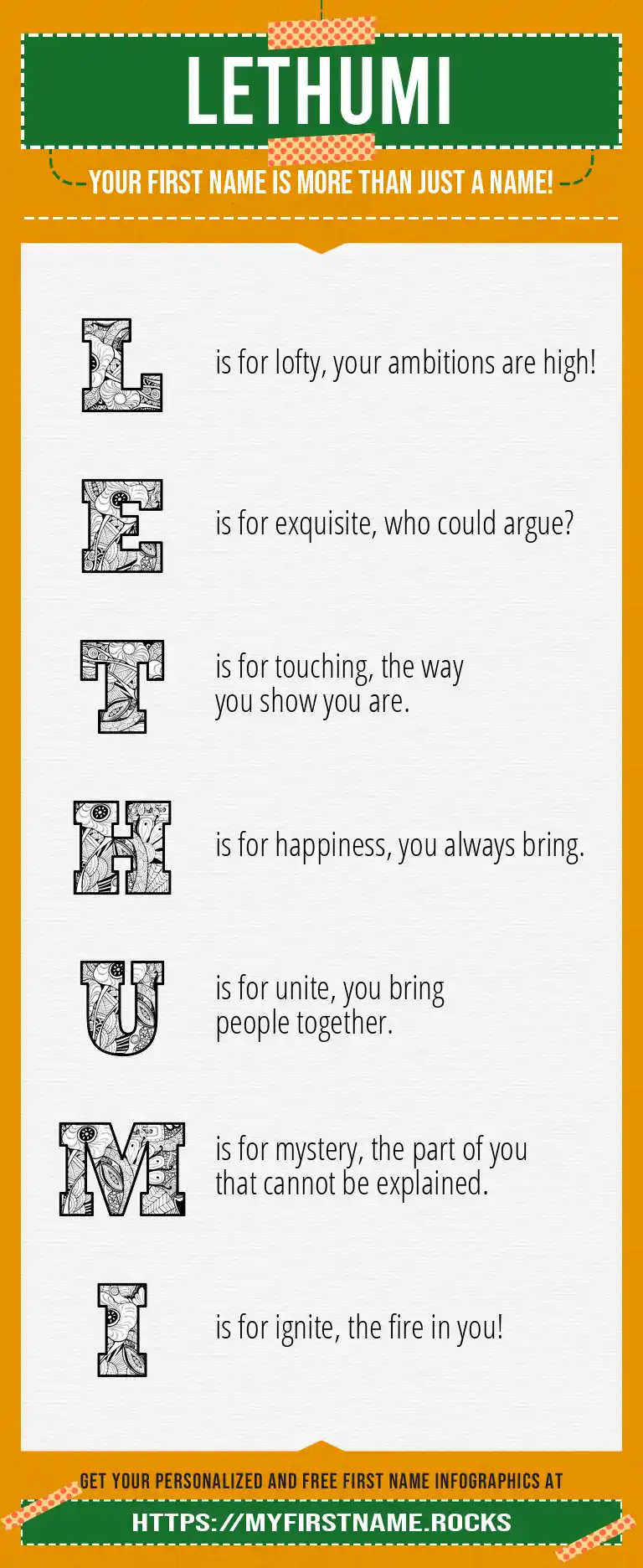 LETHUMI

YOUR FIRST NAME IS MORE THAN JUST A NAME!

L is for lofty, your ambitions are high!

E is for exquisite, who could argue?

T is for touching, the way you show you are.

H is for happiness, you always bring.

U is for unite, you bring people together.

M is for mystery, the part of you that cannot be explained.

I is for ignite, the fire in you!

GET YOUR PERSONALIZED AND FREE FIRST NAME INFOGRAPHICS AT

HTTPS://MYFIRSTNAME.ROCKS