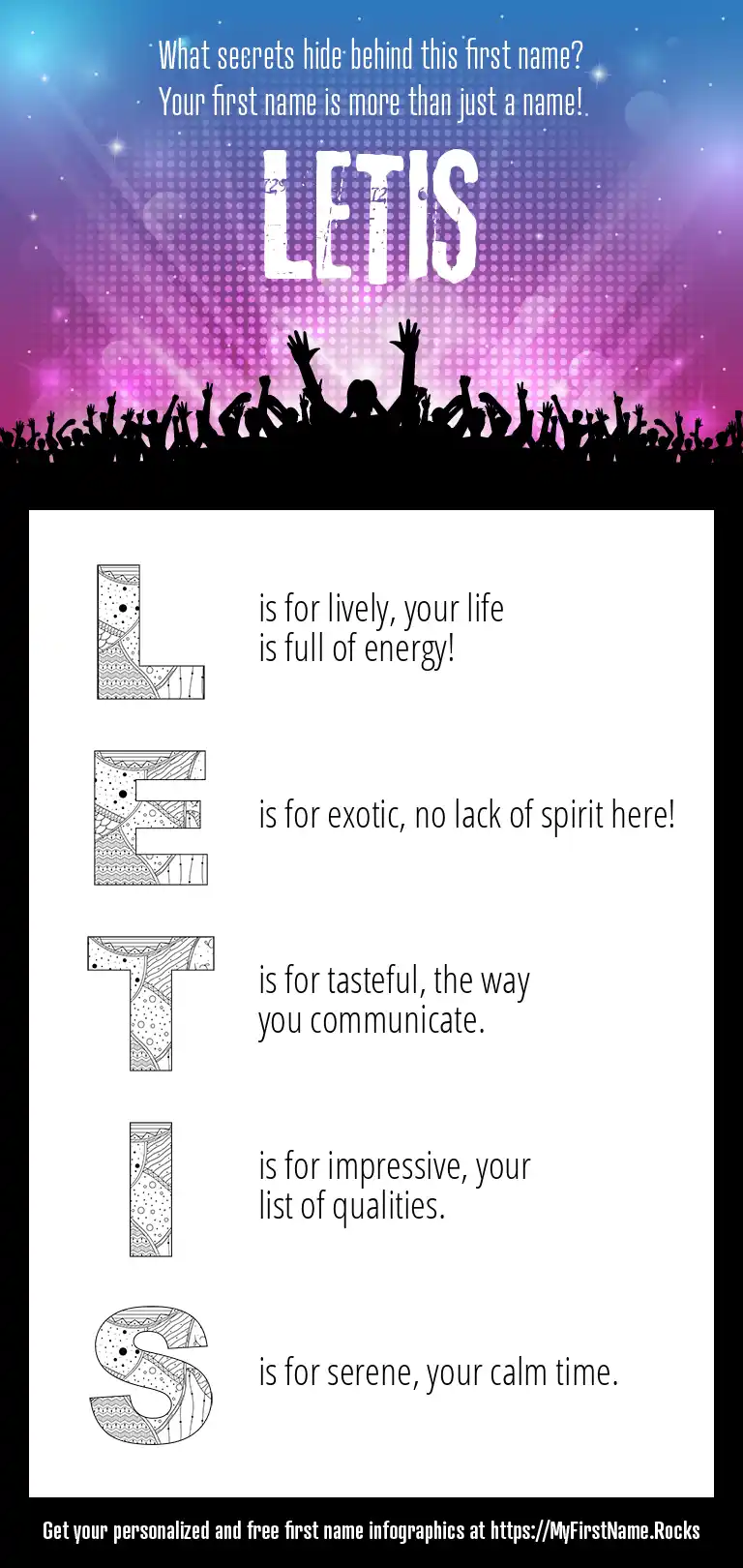 What secrets hide behind this first name?
Your first name is more than just a name!

LETIS

L is for lively, your life is full of energy!

E is for exotic, no lack of spirit here!

T is for tasteful, the way you communicate.

I is for impressive, your list of qualities.

S is for serene, your calm time.

Get your personalized and free first name infographics at https://MyFirstName.Rocks