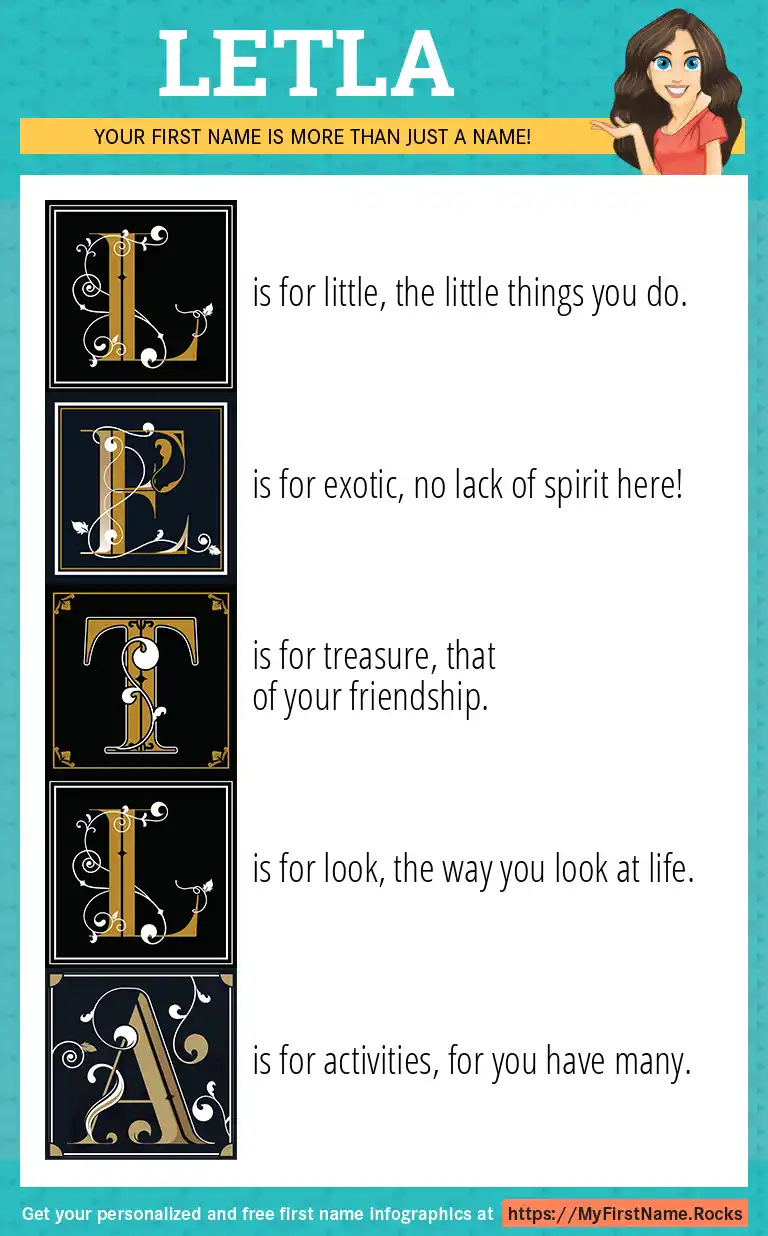 LETLA

YOUR FIRST NAME IS MORE THAN JUST A NAME!

L is for little, the little things you do.

E is for exotic, no lack of spirit here!

T is for treasure, that of your friendship.

L is for look, the way you look at life.

A is for activities, for you have many.

Get your personalized and free first name infographics at https://MyFirstName.Rocks