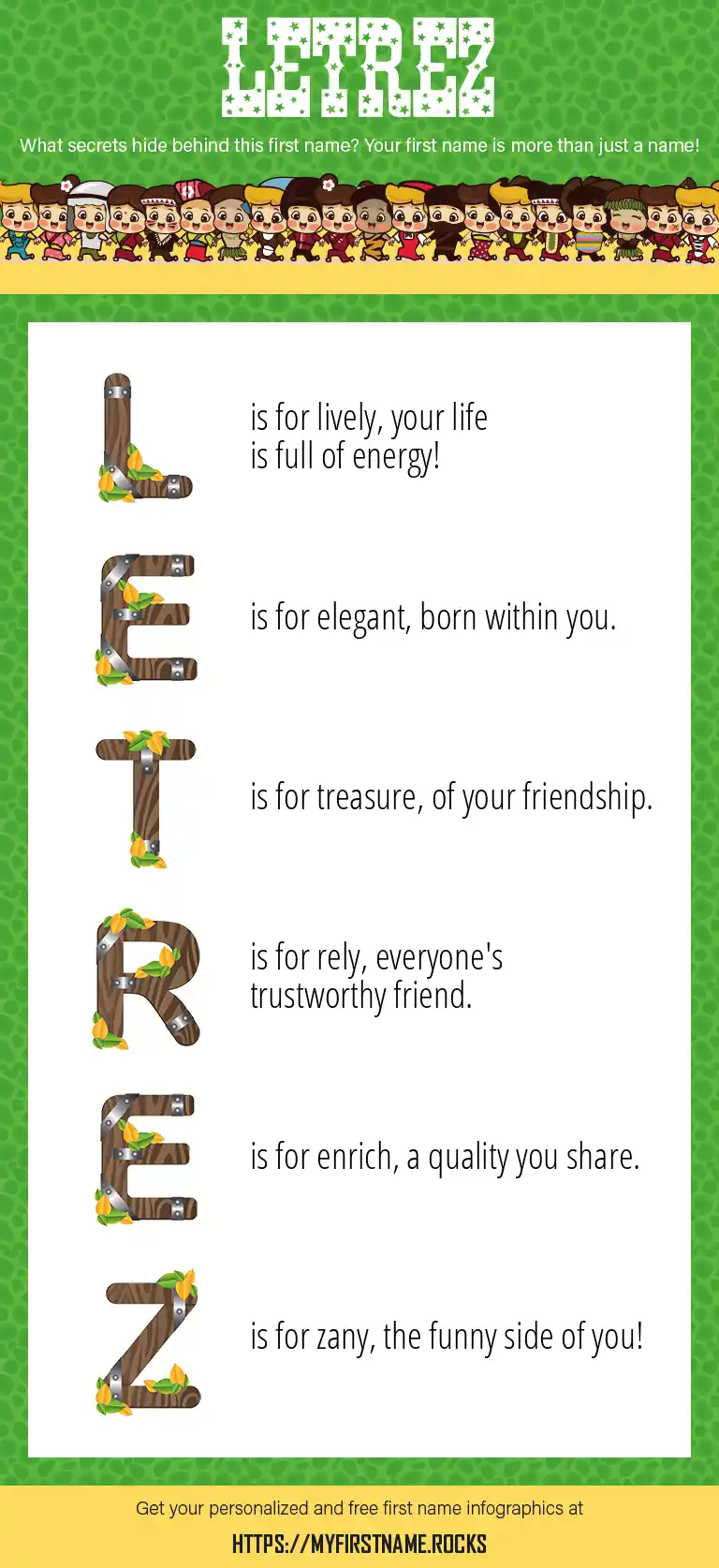 LETREZ

What secrets hide behind this first name? Your first name is more than just a name!

L is for lively, your life is full of energy!

E is for elegant, born within you.

T is for treasure, of your friendship.

R is for rely, everyone's trustworthy friend.

E is for enrich, a quality you share.

Z is for zany, the funny side of you!

Get your personalized and free first name infographics at

HTTPS://MYFIRSTNAME.ROCKS