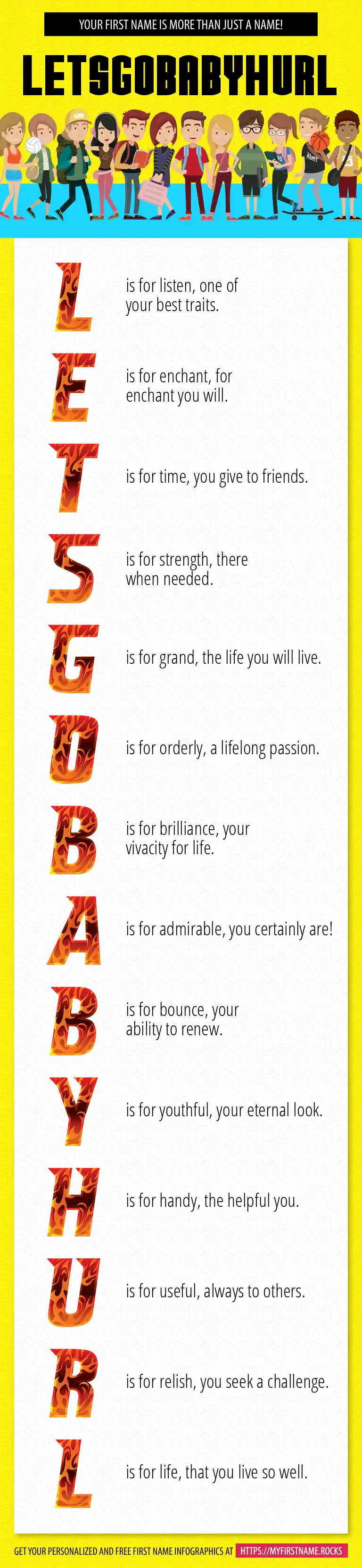 YOUR FIRST NAME IS MORE THAN JUST A NAME!

LETSGOBABYHURL

L is for listen, one of your best traits.

E is for enchant, for enchant you will.

T is for time, you give to friends.

S is for strength, there when needed.

G is for grand, the life you will live.

O is for orderly, a lifelong passion.

B is for brilliance, your vivacity for life.

A is for admirable, you certainly are!

B is for bounce, your ability to renew.

Y is for youthful, your eternal look.

H is for handy, the helpful you.

U is for useful, always to others.

R is for relish, you seek a challenge.

L is for life, that you live so well.

GET YOUR PERSONALIZED AND FREE FIRST NAME INFOGRAPHICS AT HTTPS://MYFIRSTNAME.ROCKS