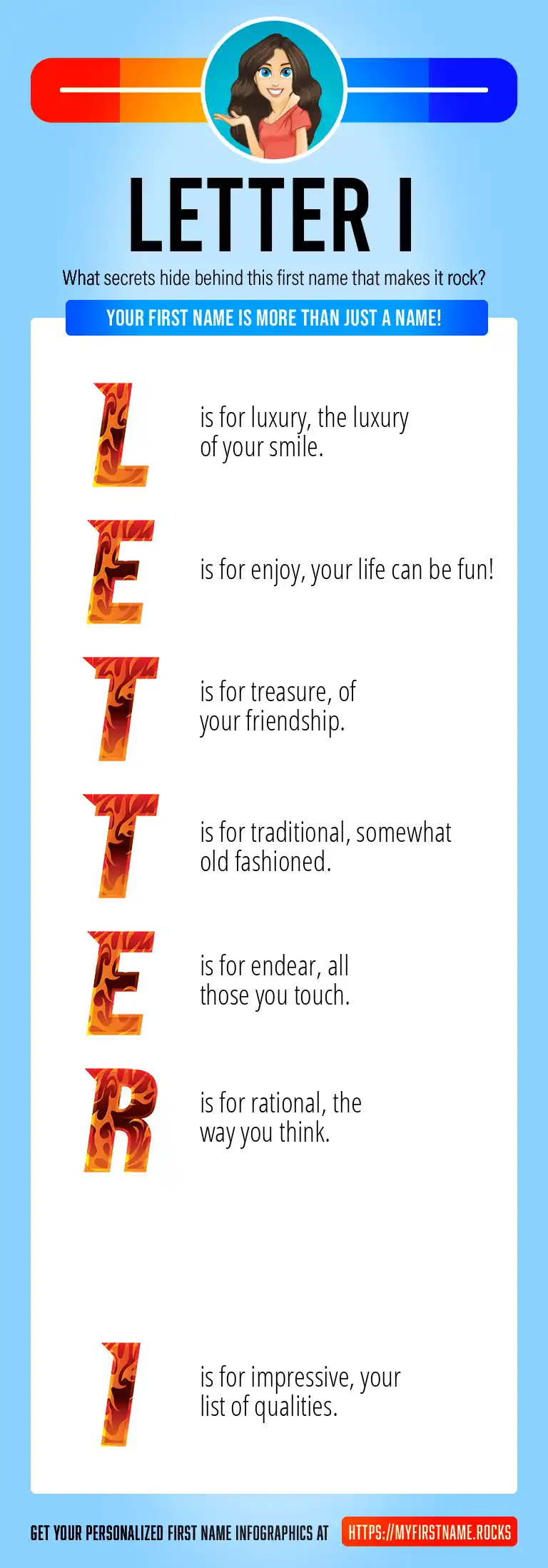 LETTER I

What secrets hide behind this first name that makes it rock?

YOUR FIRST NAME IS MORE THAN JUST A NAME!

L is for luxury, the luxury of your smile.

E is for enjoy, your life can be fun!

T is for treasure, of your friendship.

T is for traditional, somewhat old fashioned.

E is for endear, all those you touch.

R is for rational, the way you think.

I is for impressive, your list of qualities.

GET YOUR PERSONALIZED FIRST NAME INFOGRAPHICS AT HTTPS://MYFIRSTNAME.ROCKS