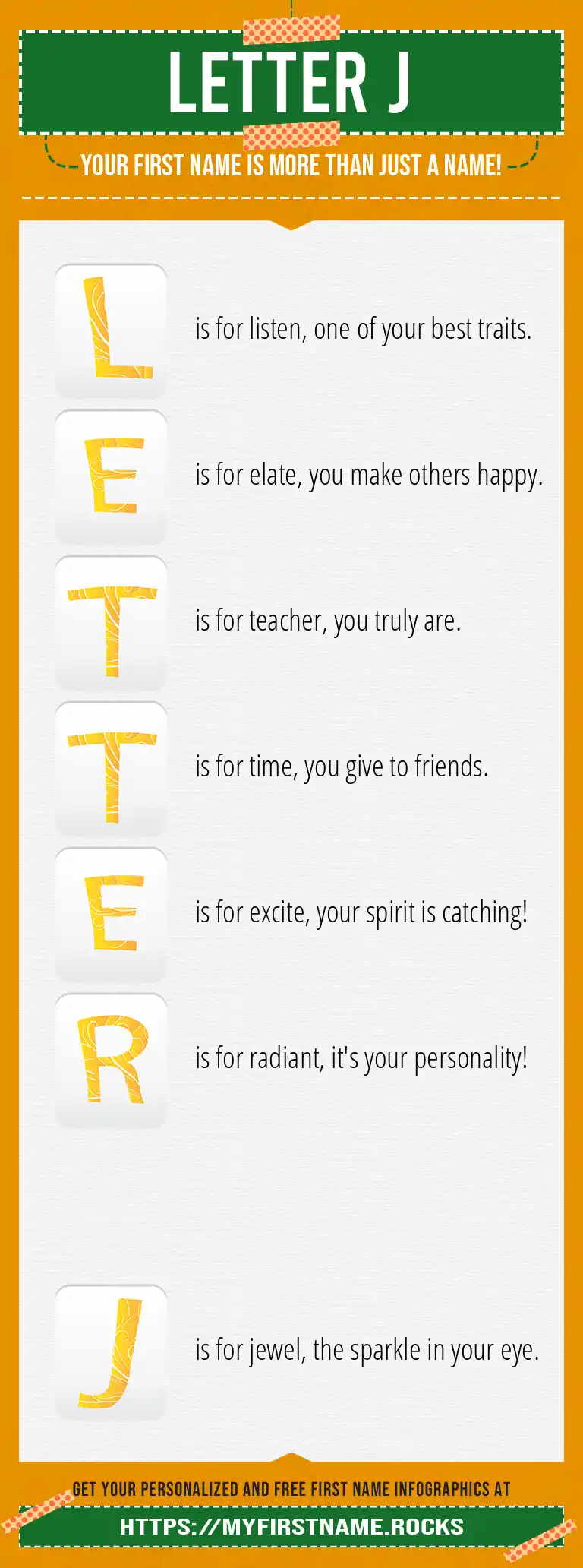 LETTER J

YOUR FIRST NAME IS MORE THAN JUST A NAME!

L is for listen, one of your best traits.

E is for elate, you make others happy.

T is for teacher, you truly are.

T is for time, you give to friends.

E is for excite, your spirit is catching!

R is for radiant, it's your personality!

J is for jewel, the sparkle in your eye.

GET YOUR PERSONALIZED AND FREE FIRST NAME INFOGRAPHICS AT

HTTPS://MYFIRSTNAME.ROCKS