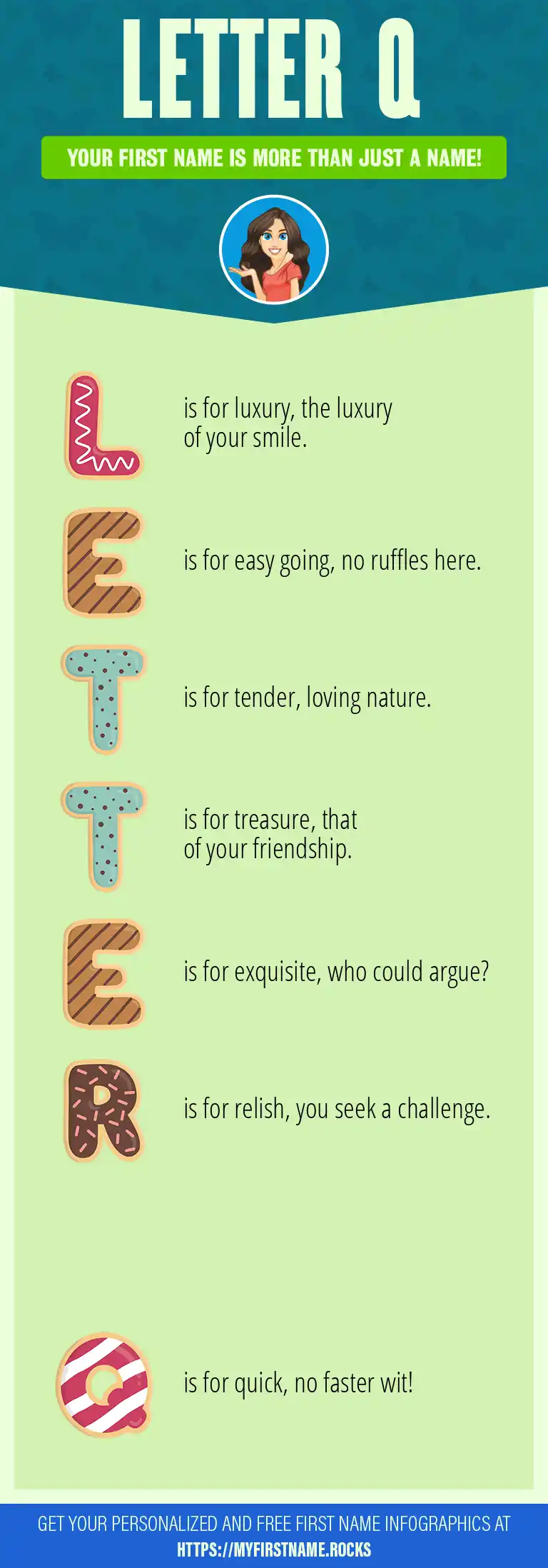 LETTER Q

YOUR FIRST NAME IS MORE THAN JUST A NAME!

L is for luxury, the luxury of your smile.

E is for easy going, no ruffles here.

T is for tender, loving nature.

T is for treasure, that of your friendship.

E is for exquisite, who could argue?

R is for relish, you seek a challenge.

Q is for quick, no faster wit!

GET YOUR PERSONALIZED AND FREE FIRST NAME INFOGRAPHICS AT HTTPS://MYFIRSTNAME.ROCKS