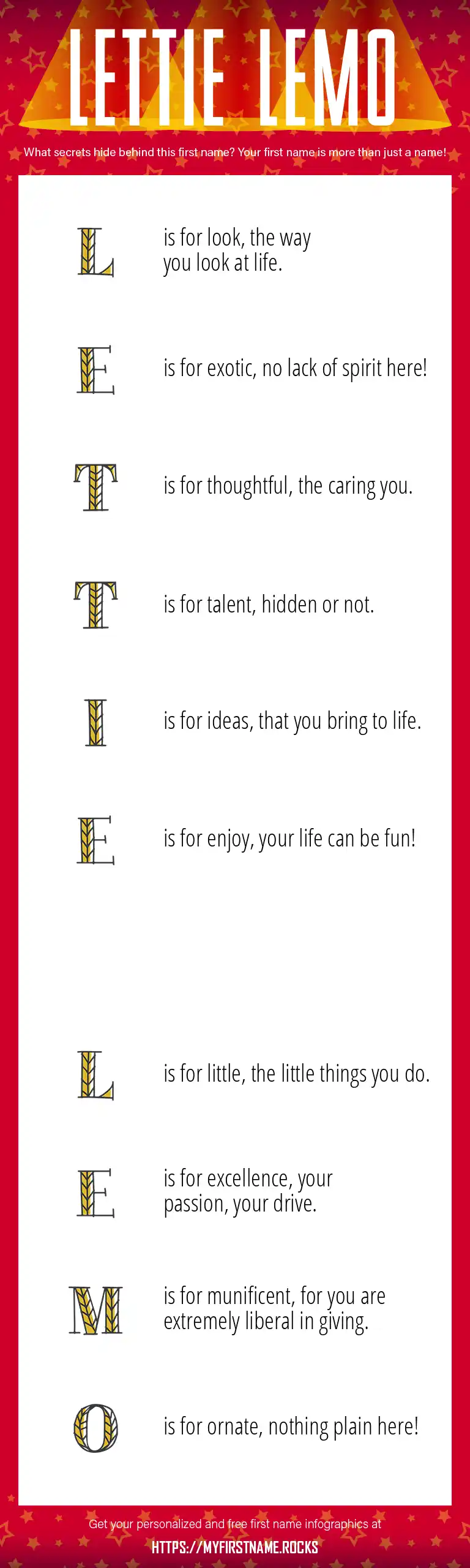 LETTIE LEMO

What secrets hide behind this first name? Your first name is more than just a name!

L is for look, the way you look at life.

E is for exotic, no lack of spirit here!

T is for thoughtful, the caring you.

T is for talent, hidden or not.

I is for ideas, that you bring to life.

E is for enjoy, your life can be fun!

L is for little, the little things you do.

E is for excellence, your passion, your drive.

M is for munificent, for you are extremely liberal in giving.

O is for ornate, nothing plain here!

Get your personalized and free first name infographics at
HTTPS://MYFIRSTNAME.ROCKS