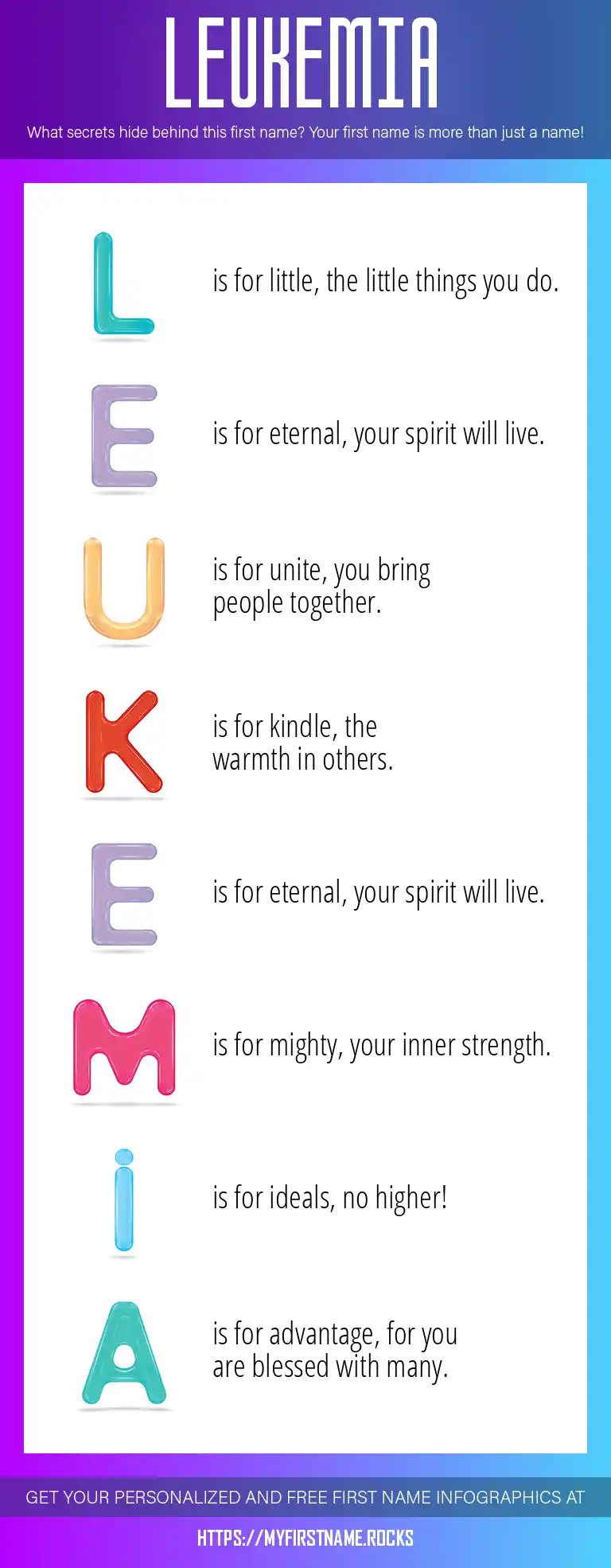 LEUKEMIA

What secrets hide behind this first name? Your first name is more than just a name!

L is for little, the little things you do.

E is for eternal, your spirit will live.

U is for unite, you bring people together.

K is for kindle, the warmth in others.

E is for eternal, your spirit will live.

M is for mighty, your inner strength.

i is for ideals, no higher!

A is for advantage, for you are blessed with many.

GET YOUR PERSONALIZED AND FREE FIRST NAME INFOGRAPHICS AT

HTTPS://MYFIRSTNAME.ROCKS