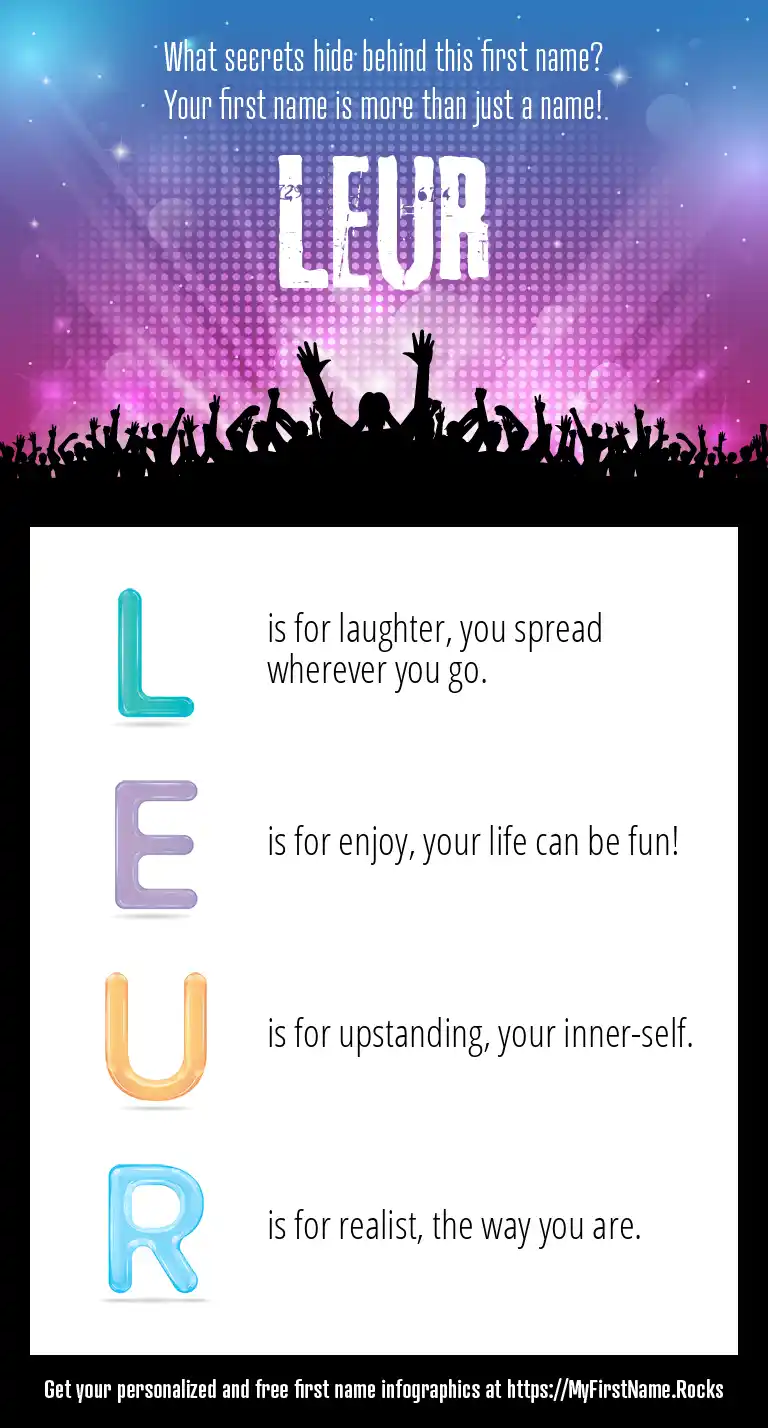 What secrets hide behind this first name?
Your first name is more than just a name!

LEUR

L is for laughter, you spread wherever you go.

E is for enjoy, your life can be fun!

U is for upstanding, your inner-self.

R is for realist, the way you are.

Get your personalized and free first name infographics at https://MyFirstName.Rocks