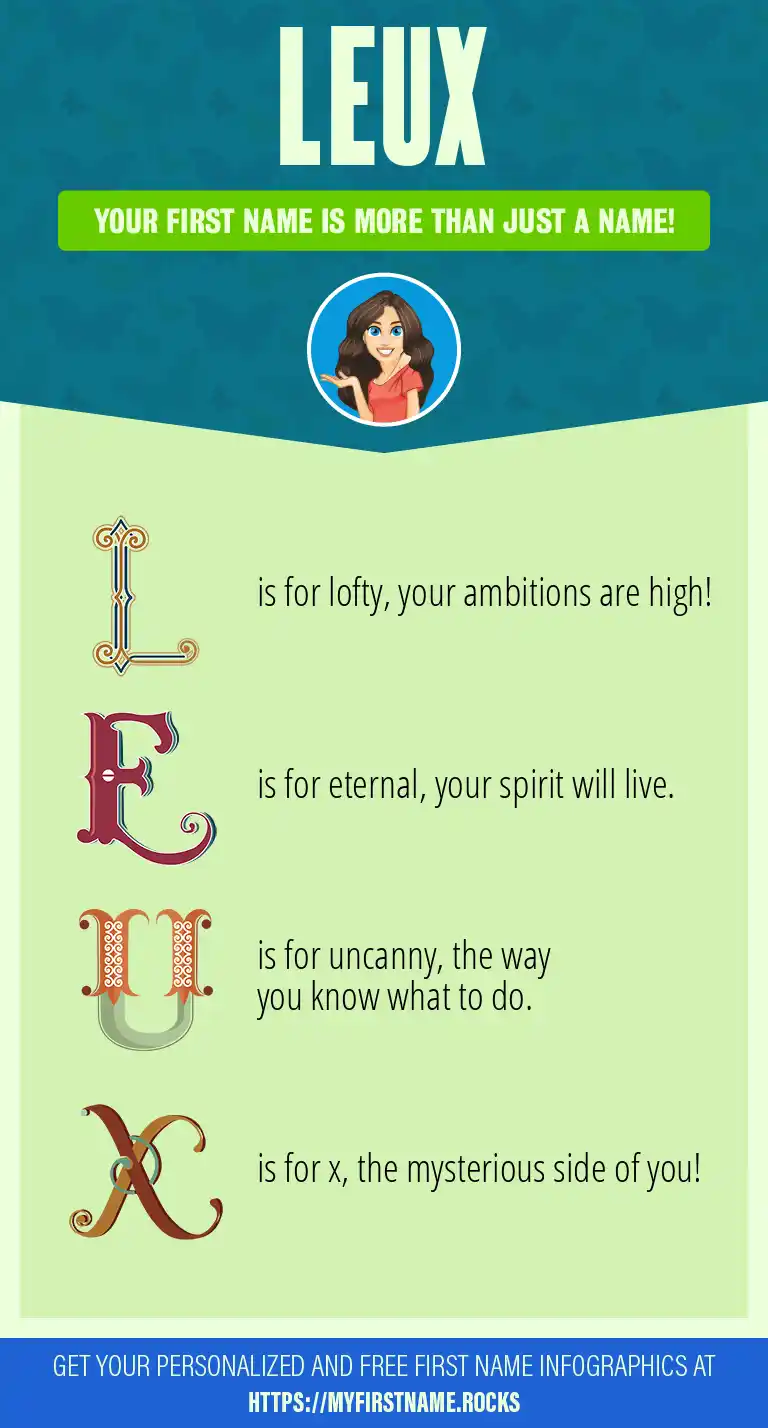 LEUX

YOUR FIRST NAME IS MORE THAN JUST A NAME!

L is for lofty, your ambitions are high!

E is for eternal, your spirit will live.

U is for uncanny, the way you know what to do.

X is for x, the mysterious side of you!

GET YOUR PERSONALIZED AND FREE FIRST NAME INFOGRAPHICS AT HTTPS://MYFIRSTNAME.ROCKS