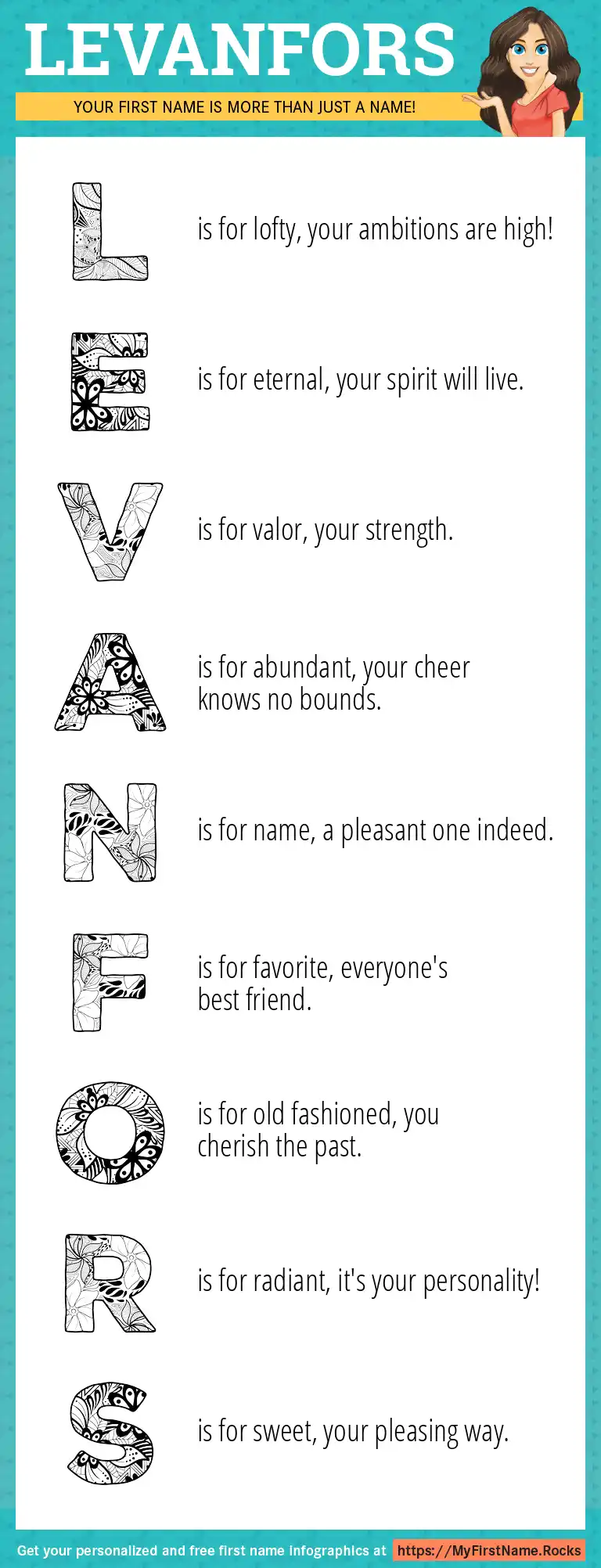 LEVANFORS

YOUR FIRST NAME IS MORE THAN JUST A NAME!

L is for lofty, your ambitions are high!

E is for eternal, your spirit will live.

V is for valor, your strength.

A is for abundant, your cheer knows no bounds.

N is for name, a pleasant one indeed.

F is for favorite, everyone's best friend.

O is for old fashioned, you cherish the past.

R is for radiant, it's your personality!

S is for sweet, your pleasing way.

Get your personalized and free first name infographics at https://MyFirstName.Rocks