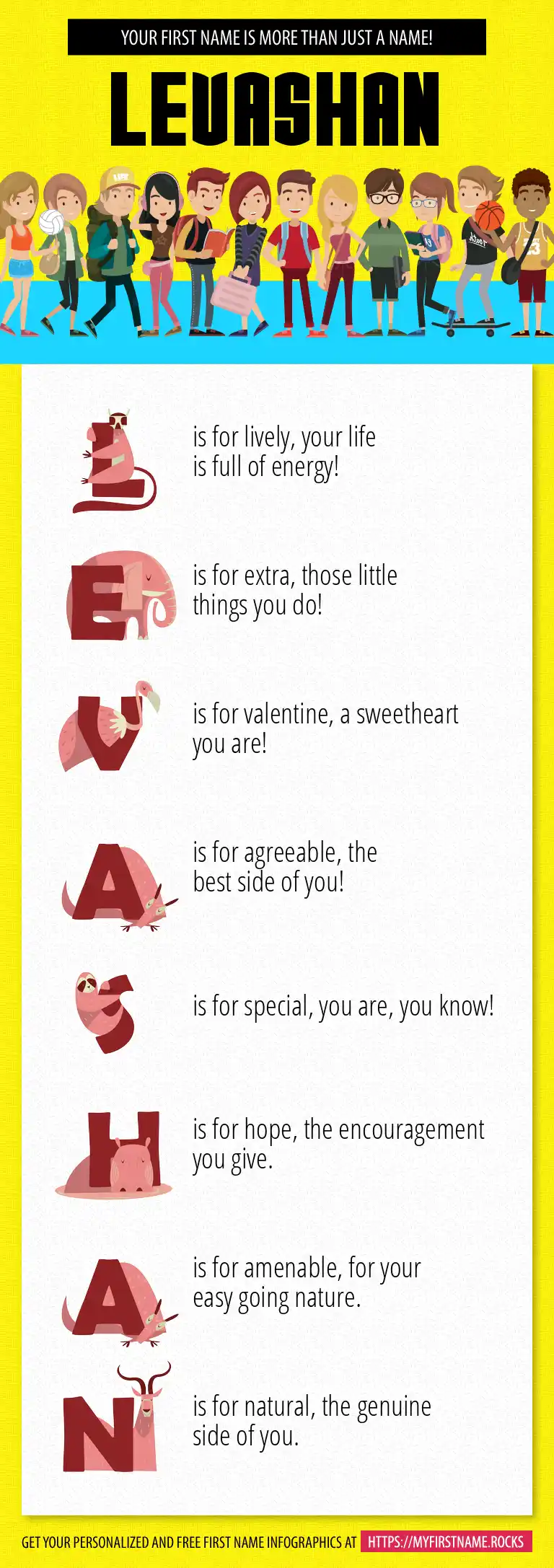 YOUR FIRST NAME IS MORE THAN JUST A NAME!

LEVASHAN

L is for lively, your life is full of energy!

E is for extra, those little things you do!

V is for valentine, a sweetheart you are!

A is for agreeable, the best side of you!

S is for special, you are, you know!

H is for hope, the encouragement you give.

A is for amenable, for your easy going nature.

N is for natural, the genuine side of you.

GET YOUR PERSONALIZED AND FREE FIRST NAME INFOGRAPHICS AT HTTPS://MYFIRSTNAME.ROCKS