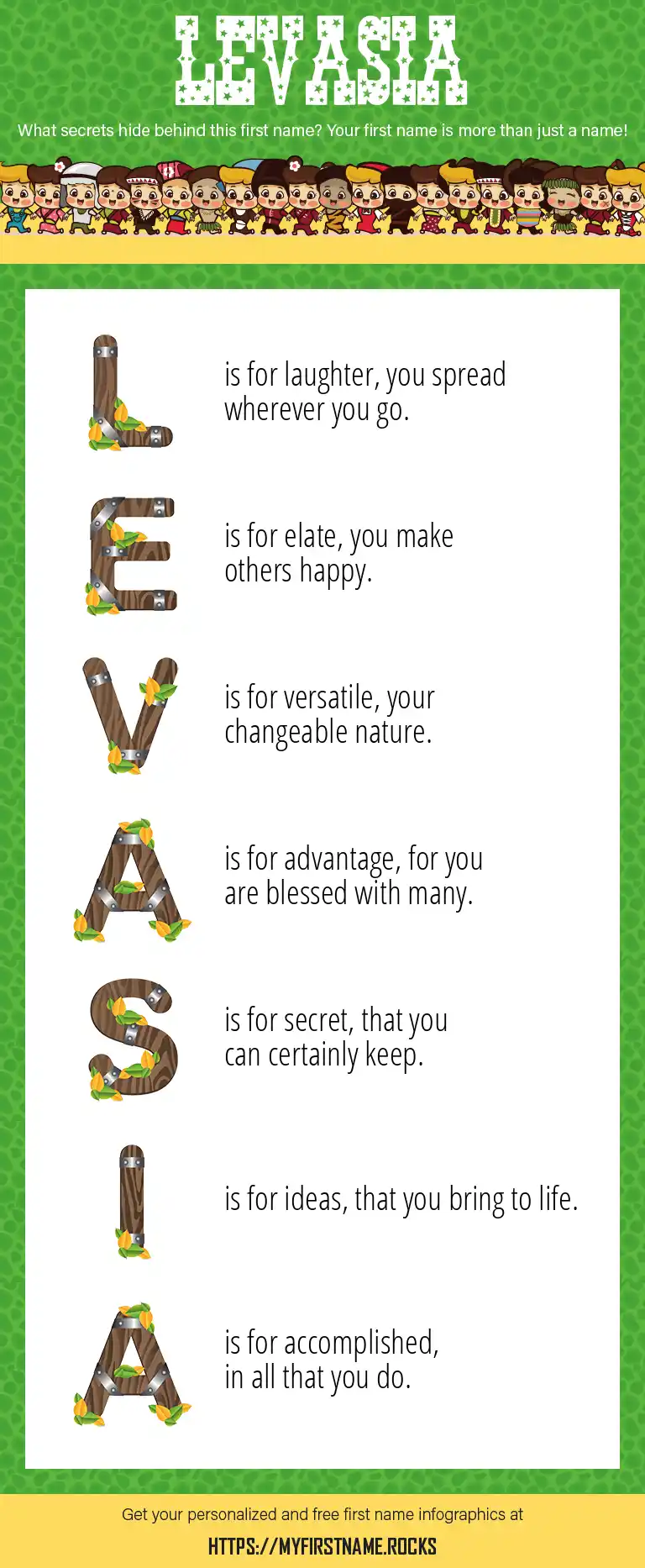 LEVASIA

What secrets hide behind this first name? Your first name is more than just a name!

L is for laughter, you spread wherever you go.

E is for elate, you make others happy.

V is for versatile, your changeable nature.

A is for advantage, for you are blessed with many.

S is for secret, that you can certainly keep.

I is for ideas, that you bring to life.

A is for accomplished, in all that you do.

Get your personalized and free first name infographics at

HTTPS://MYFIRSTNAME.ROCKS