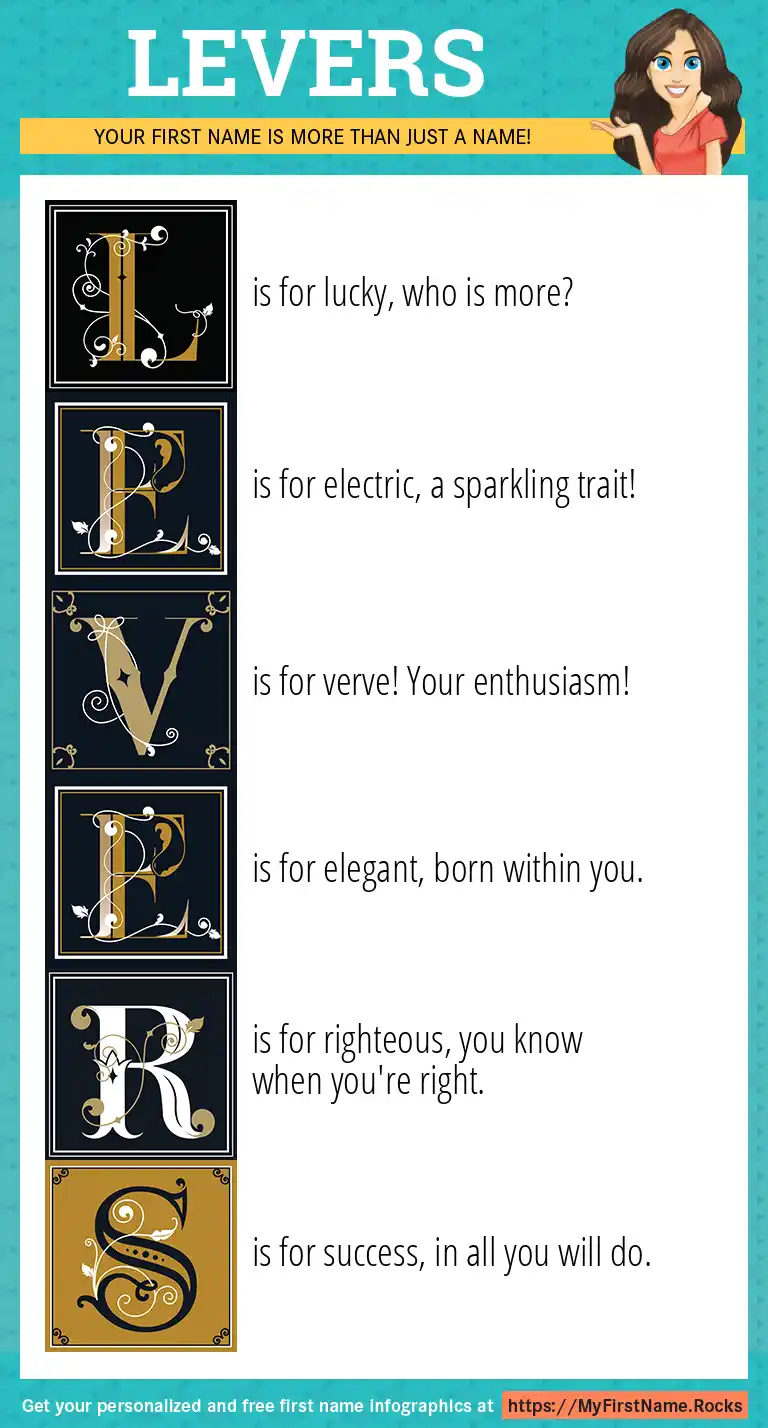 LEVERS

YOUR FIRST NAME IS MORE THAN JUST A NAME!

L is for lucky, who is more?

E is for electric, a sparkling trait!

V is for verve! Your enthusiasm!

E is for elegant, born within you.

R is for righteous, you know when you're right.

S is for success, in all you will do.

Get your personalized and free first name infographics at https://MyFirstName.Rocks