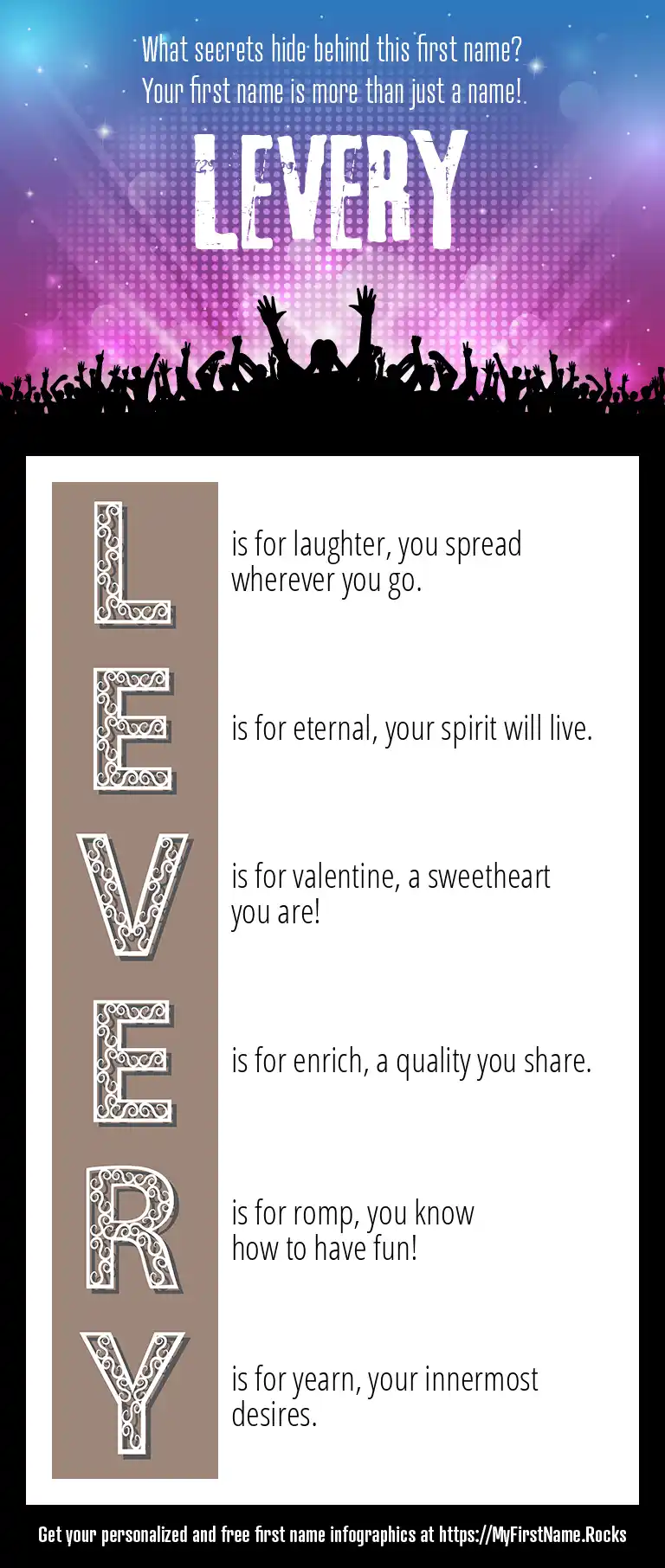 What secrets hide behind this first name?
Your first name is more than just a name!

LEVERY

L is for laughter, you spread wherever you go.

E is for eternal, your spirit will live.

V is for valentine, a sweetheart you are!

E is for enrich, a quality you share.

R is for romp, you know how to have fun!

Y is for yearn, your innermost desires.

Get your personalized and free first name infographics at https://MyFirstName.Rocks