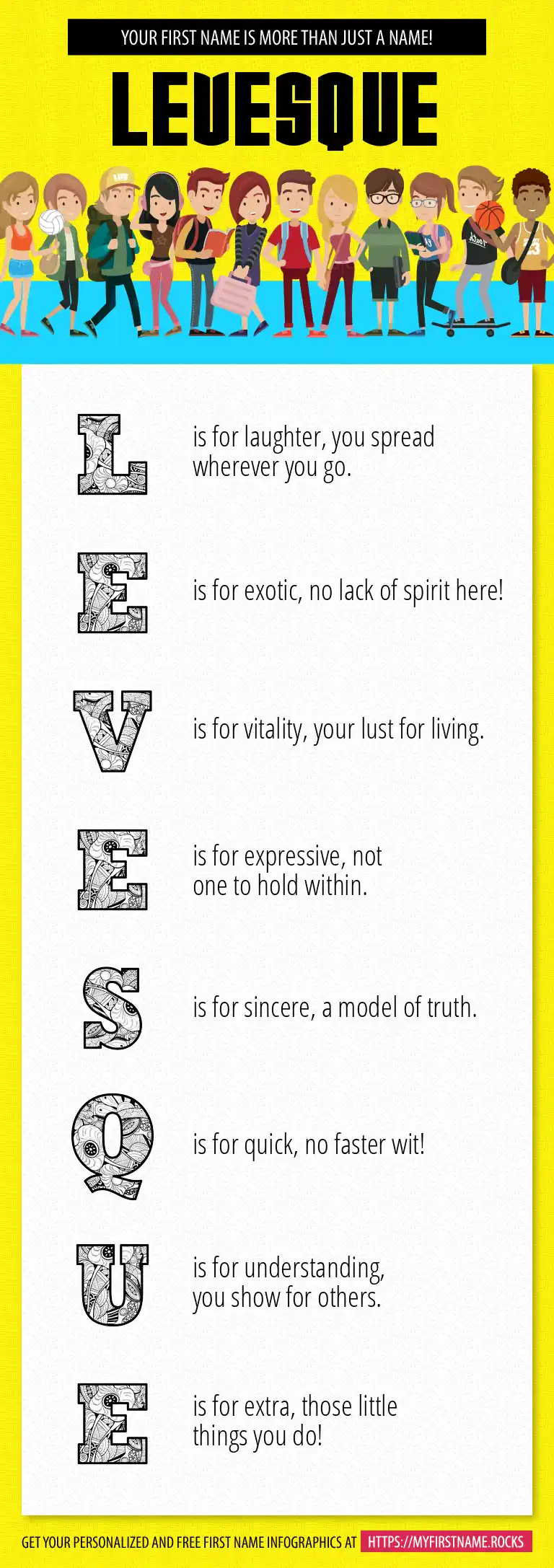 YOUR FIRST NAME IS MORE THAN JUST A NAME!

LEVESQUE

L is for laughter, you spread wherever you go.

E is for exotic, no lack of spirit here!

V is for vitality, your lust for living.

E is for expressive, not one to hold within.

S is for sincere, a model of truth.

Q is for quick, no faster wit!

U is for understanding, you show for others.

E is for extra, those little things you do!

GET YOUR PERSONALIZED AND FREE FIRST NAME INFOGRAPHICS AT HTTPS://MYFIRSTNAME.ROCKS