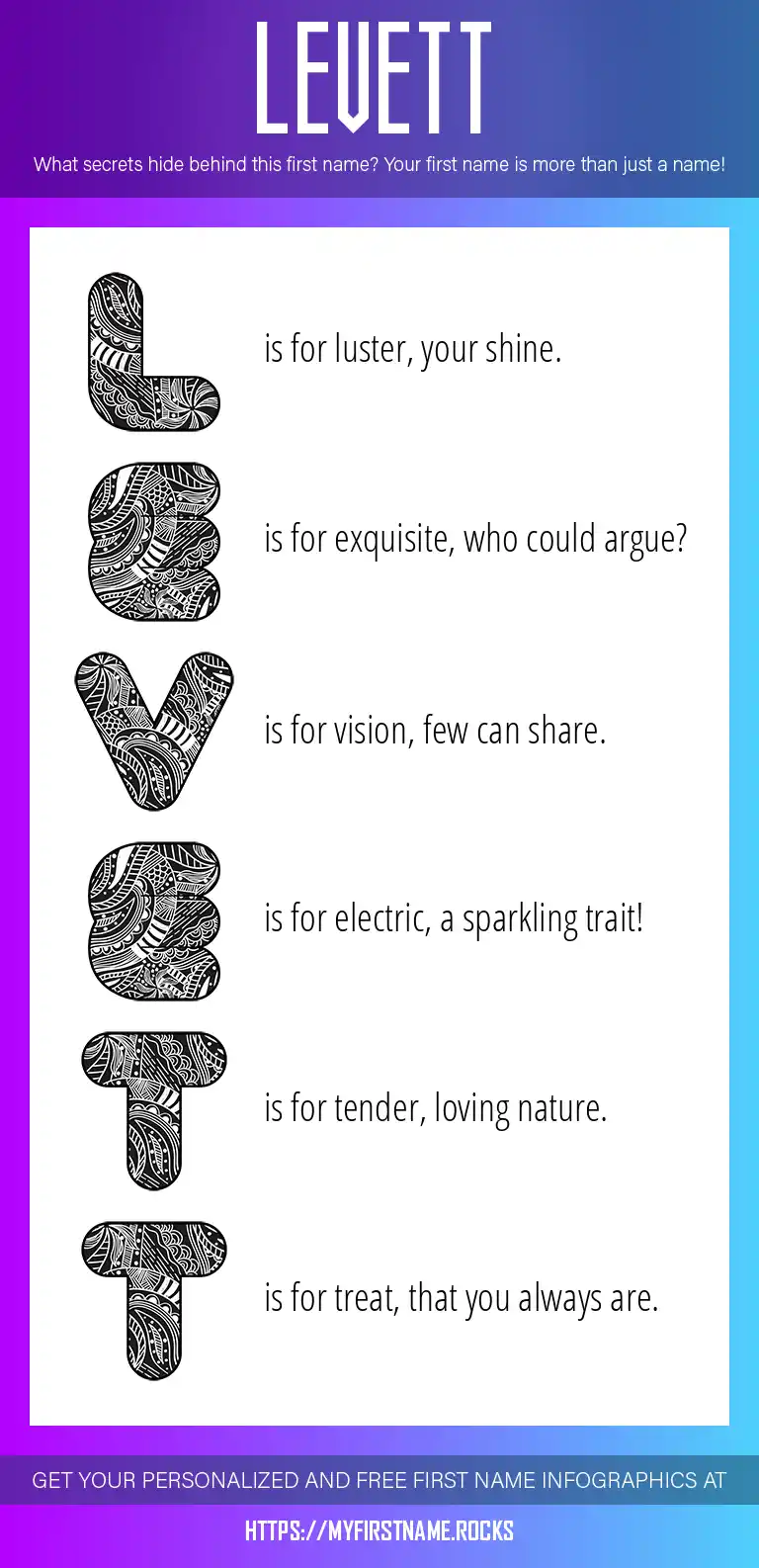 LEVETT

What secrets hide behind this first name? Your first name is more than just a name!

L is for luster, your shine.

E is for exquisite, who could argue?

V is for vision, few can share.

E is for electric, a sparkling trait!

T is for tender, loving nature.

T is for treat, that you always are.

GET YOUR PERSONALIZED AND FREE FIRST NAME INFOGRAPHICS AT

HTTPS://MYFIRSTNAME.ROCKS