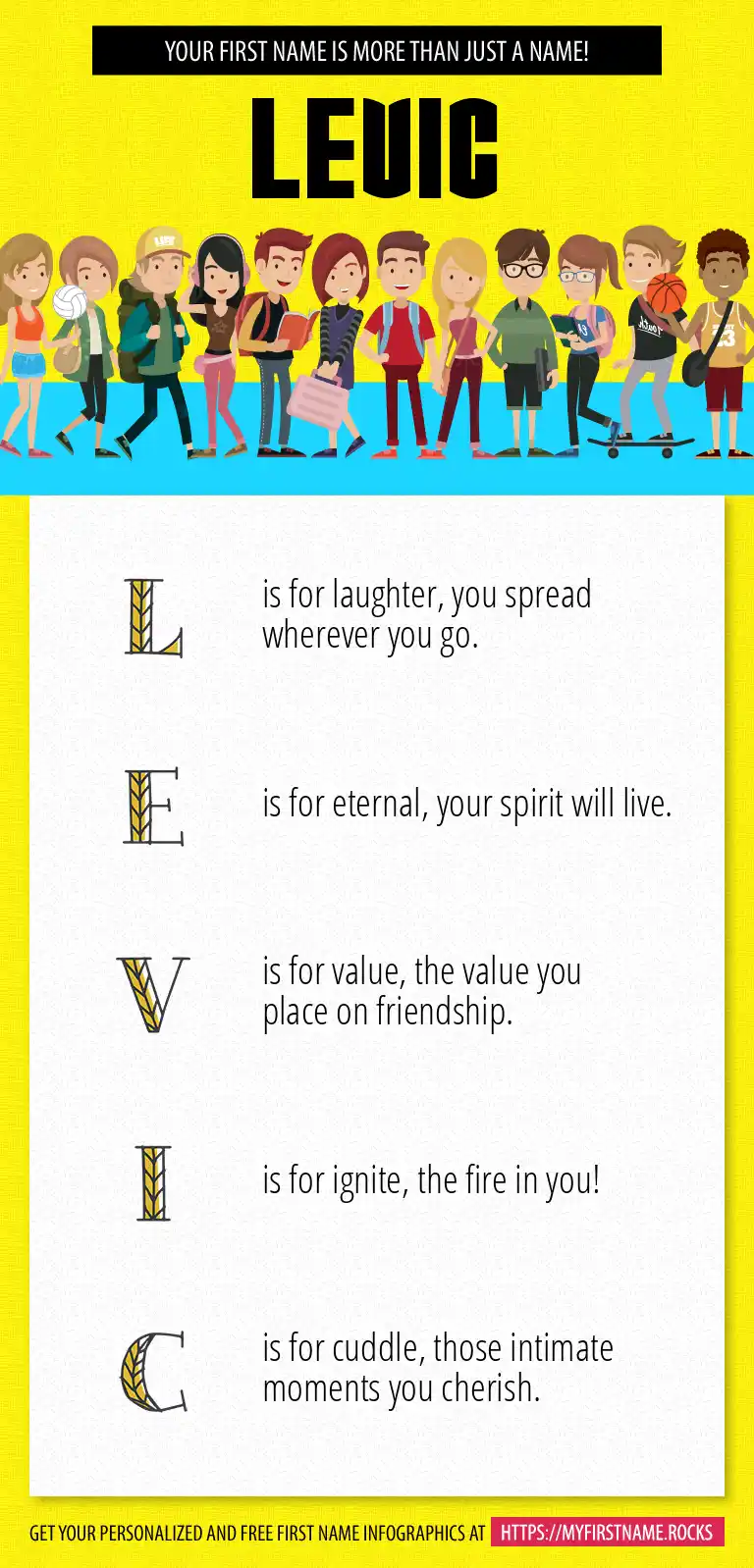 YOUR FIRST NAME IS MORE THAN JUST A NAME!

LEVIC

L is for laughter, you spread wherever you go.

E is for eternal, your spirit will live.

V is for value, the value you place on friendship.

I is for ignite, the fire in you!

C is for cuddle, those intimate moments you cherish.

GET YOUR PERSONALIZED AND FREE FIRST NAME INFOGRAPHICS AT HTTPS://MYFIRSTNAME.ROCKS