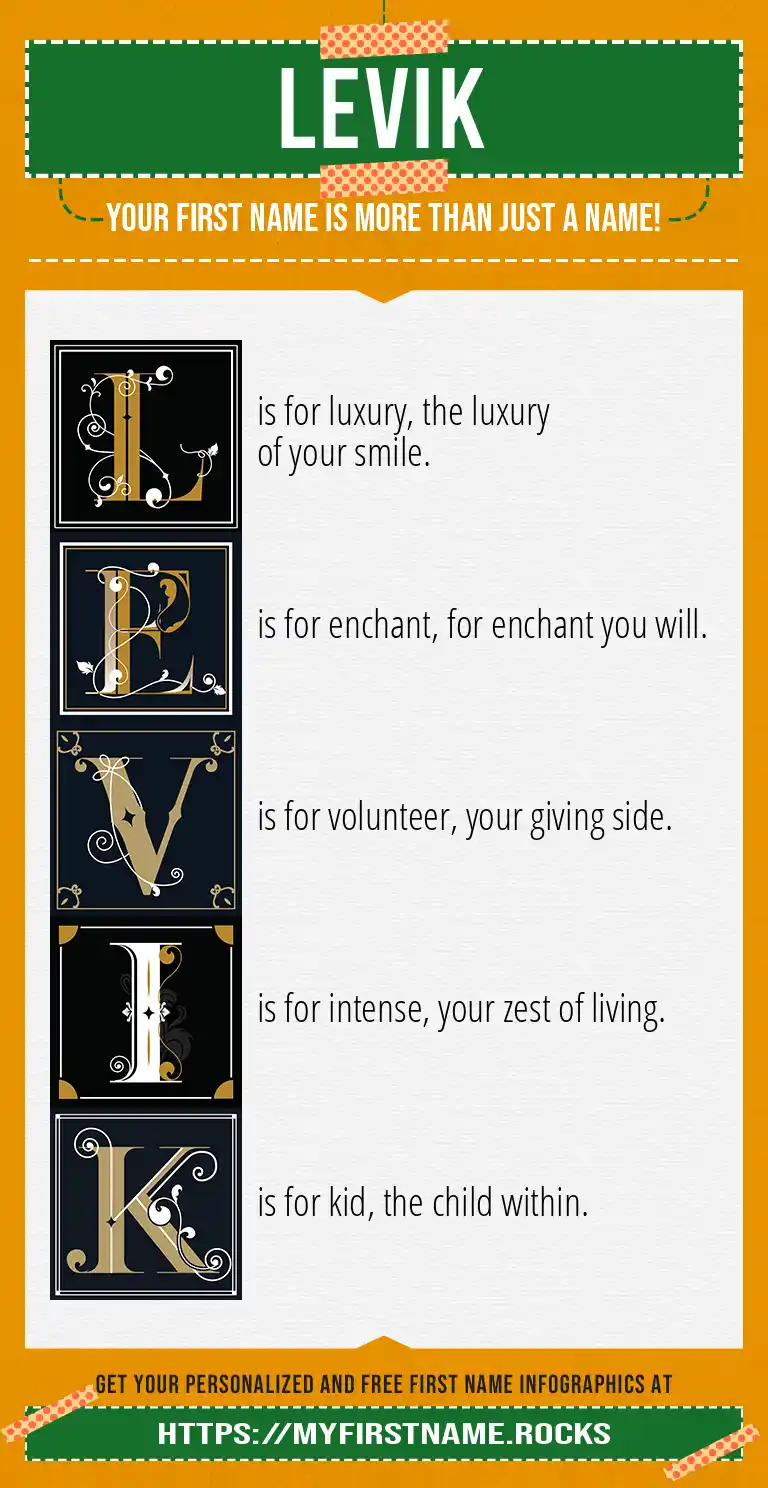 LEVIK

YOUR FIRST NAME IS MORE THAN JUST A NAME!

L is for luxury, the luxury of your smile.

E is for enchant, for enchant you will.

V is for volunteer, your giving side.

I is for intense, your zest of living.

K is for kid, the child within.

GET YOUR PERSONALIZED AND FREE FIRST NAME INFOGRAPHICS AT

HTTPS://MYFIRSTNAME.ROCKS