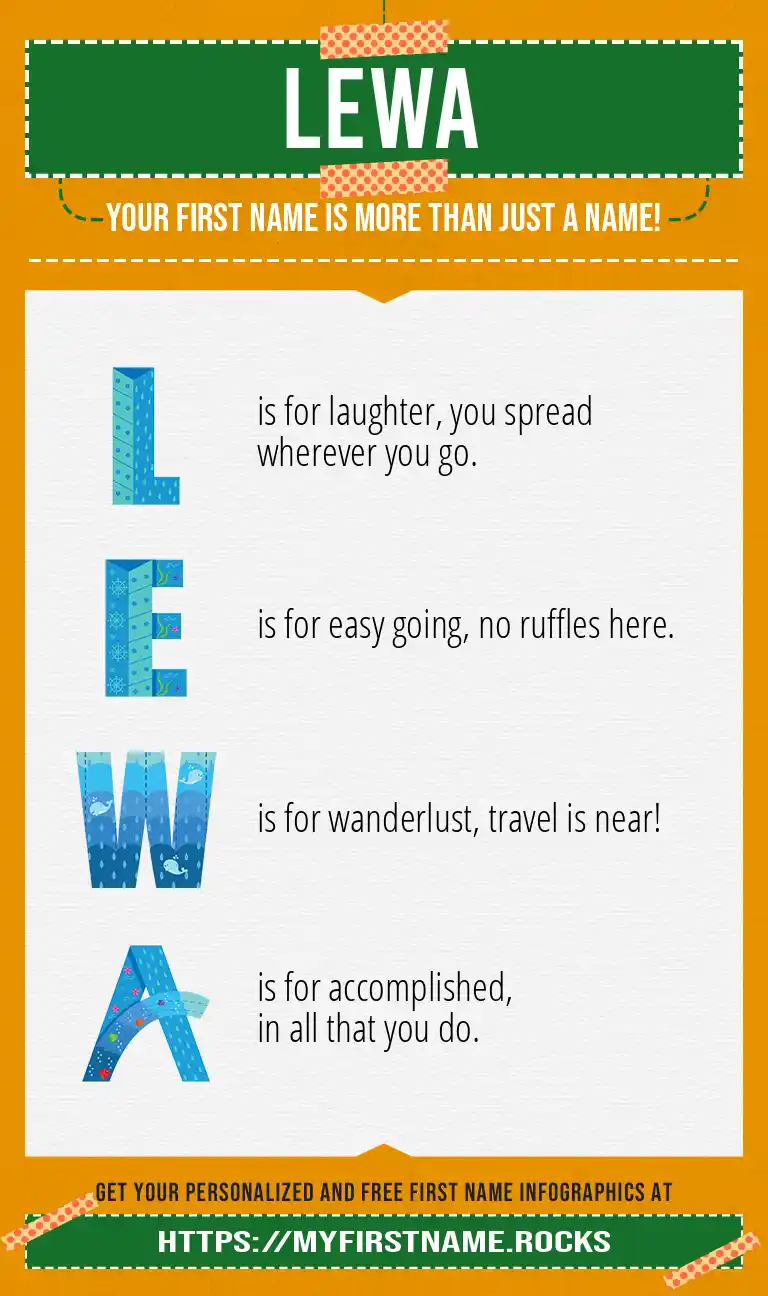 LEWA

YOUR FIRST NAME IS MORE THAN JUST A NAME!

L is for laughter, you spread wherever you go.

E is for easy going, no ruffles here.

W is for wanderlust, travel is near!

A is for accomplished, in all that you do.

GET YOUR PERSONALIZED AND FREE FIRST NAME INFOGRAPHICS AT

HTTPS://MYFIRSTNAME.ROCKS