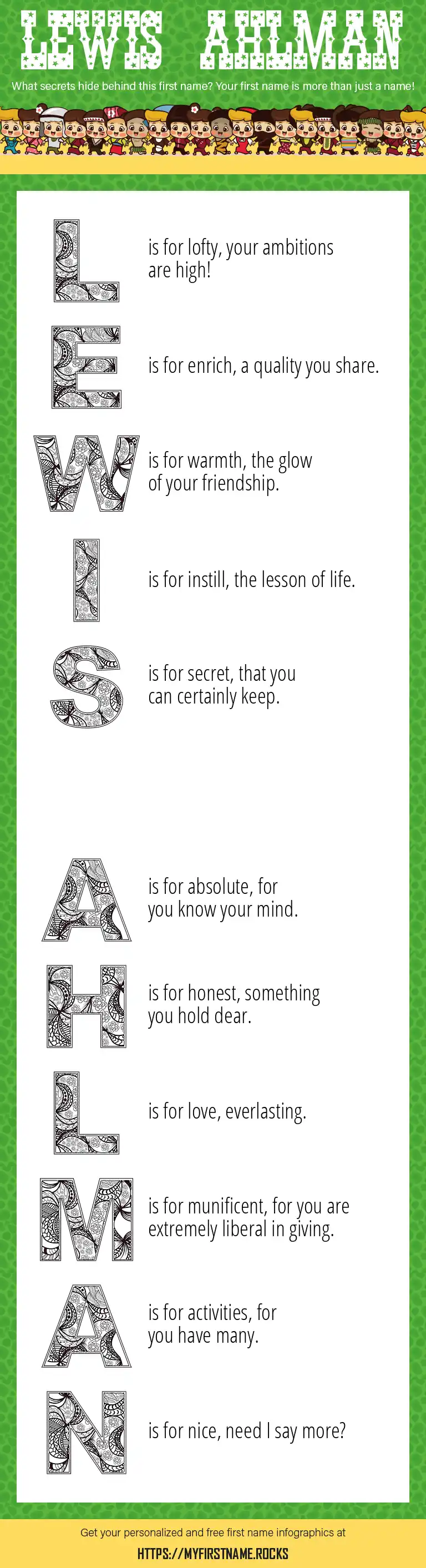 LEWIS AHLMAN

What secrets hide behind this first name? Your first name is more than just a name!

L is for lofty, your ambitions are high!

E is for enrich, a quality you share.

W is for warmth, the glow of your friendship.

I is for instill, the lesson of life.

S is for secret, that you can certainly keep.

A is for absolute, for you know your mind.

H is for honest, something you hold dear.

L is for love, everlasting.

M is for munificent, for you are extremely liberal in giving.

A is for activities, for you have many.

N is for nice, need I say more?

Get your personalized and free first name infographics at

HTTPS://MYFIRSTNAME.ROCKS