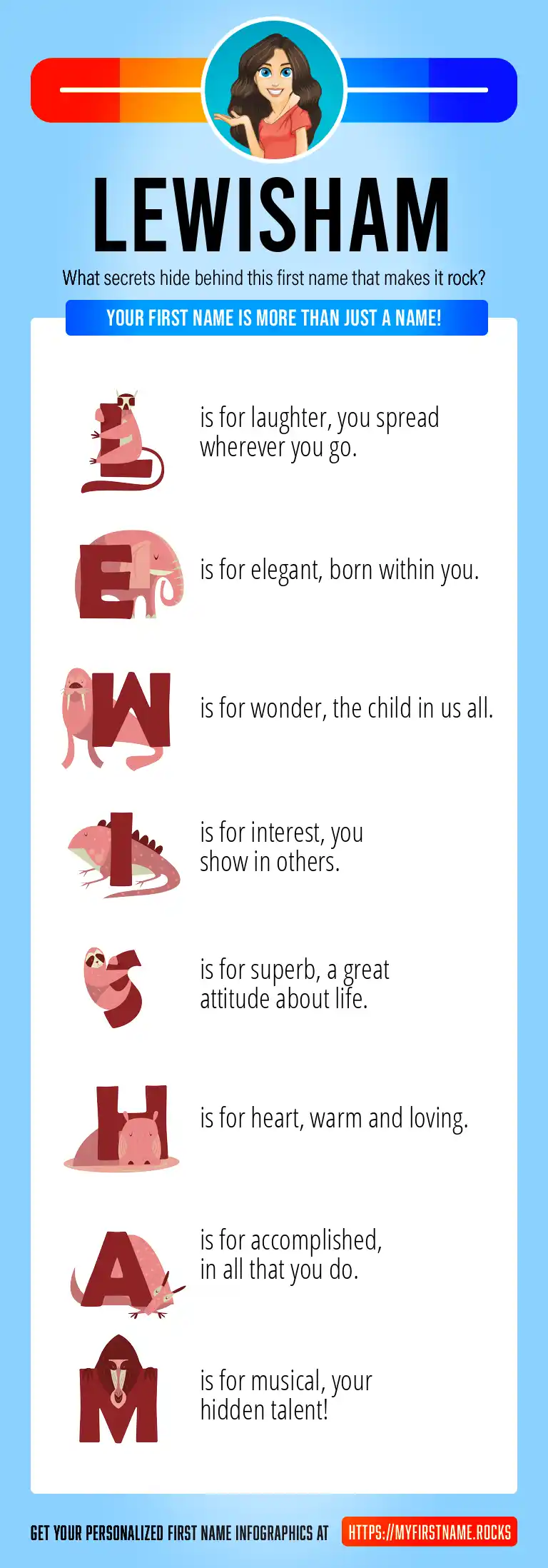 LEWISHAM

What secrets hide behind this first name that makes it rock?

YOUR FIRST NAME IS MORE THAN JUST A NAME!

L is for laughter, you spread wherever you go.

E is for elegant, born within you.

W is for wonder, the child in us all.

I is for interest, you show in others.

S is for superb, a great attitude about life.

H is for heart, warm and loving.

A is for accomplished, in all that you do.

M is for musical, your hidden talent!

GET YOUR PERSONALIZED FIRST NAME INFOGRAPHICS AT HTTPS://MYFIRSTNAME.ROCKS