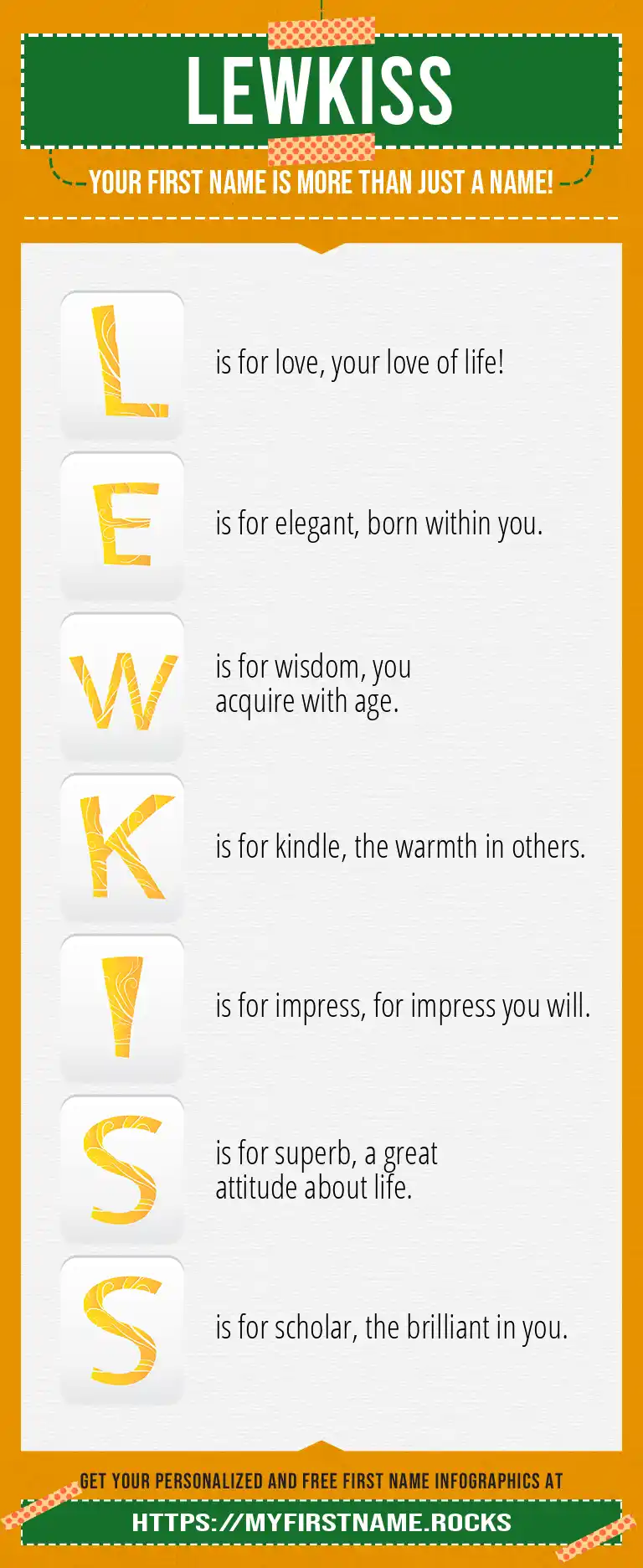 LEWKISS

YOUR FIRST NAME IS MORE THAN JUST A NAME!

L is for love, your love of life!

E is for elegant, born within you.

W is for wisdom, you acquire with age.

K is for kindle, the warmth in others.

I is for impress, for impress you will.

S is for superb, a great attitude about life.

S is for scholar, the brilliant in you.

GET YOUR PERSONALIZED AND FREE FIRST NAME INFOGRAPHICS AT

HTTPS://MYFIRSTNAME.ROCKS